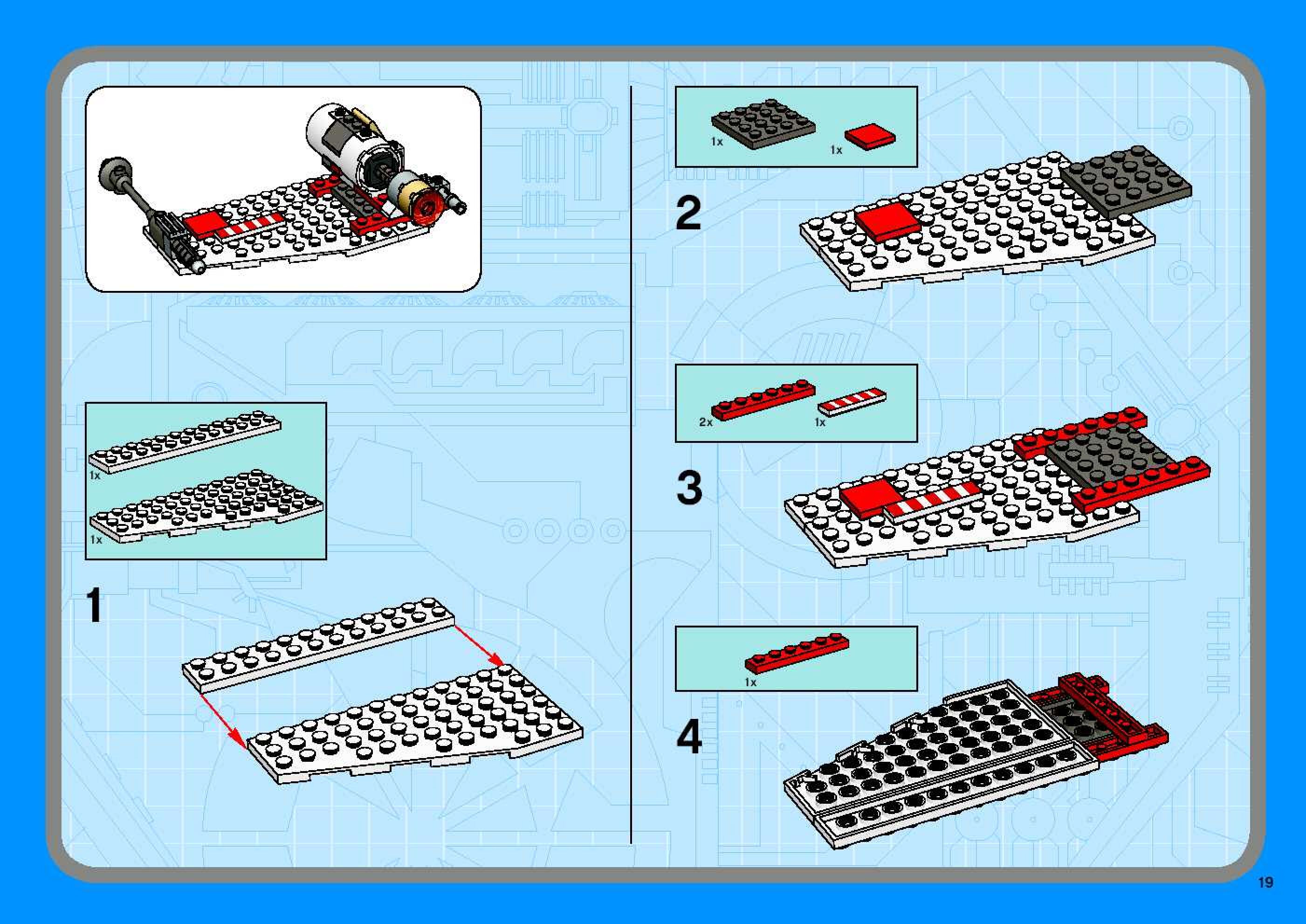 1x

1x

1

1x

1x

2

2x

1x

3

1x

4

19