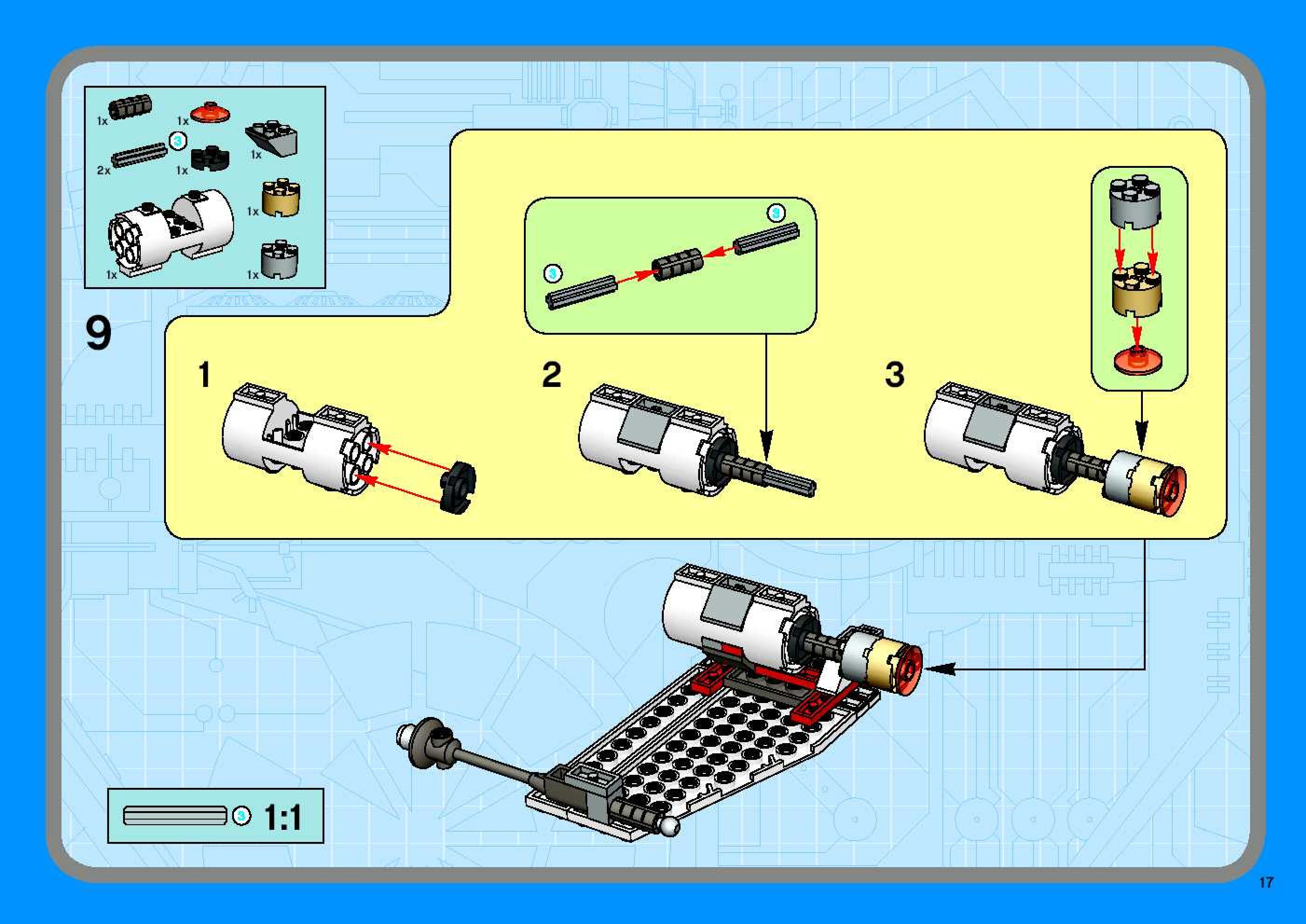 1x
1x
3
2x
1x
1x
1x
1x
1x

9

3
3

1

2

3

3 1:1

17