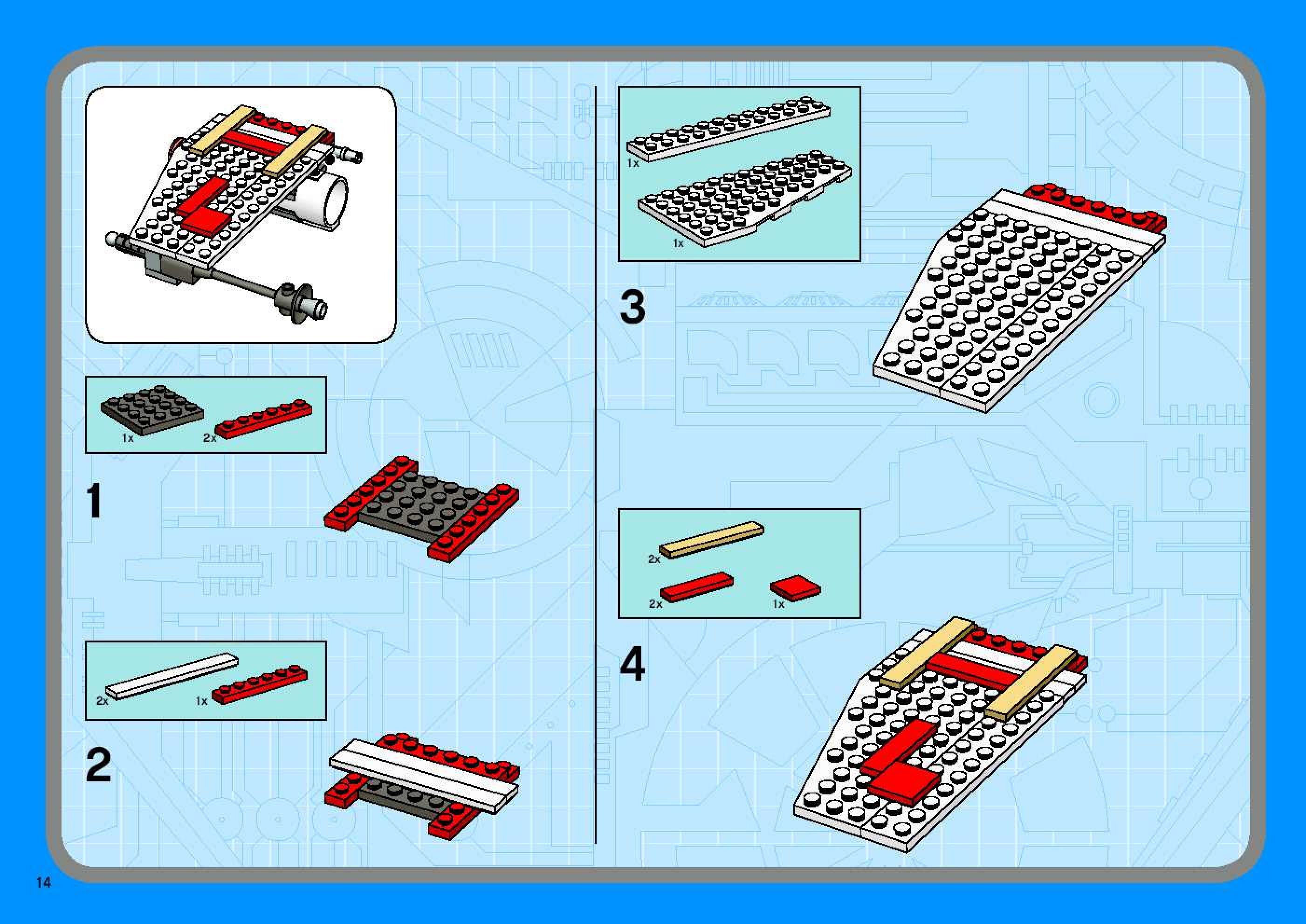 1x 2x

1

2x 1x

2

1x

1x

3

2x

2x 1x

4

14