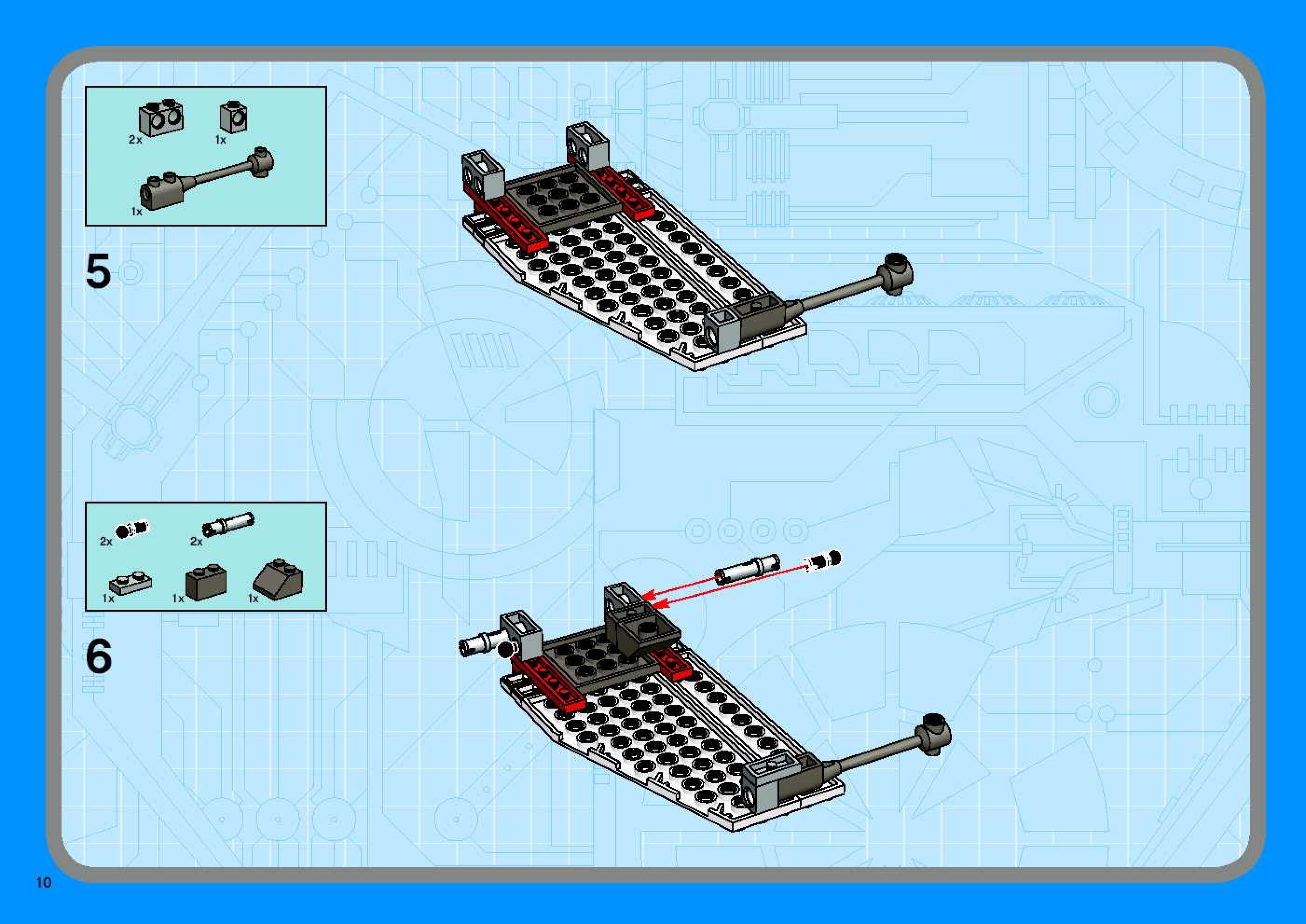 2x
1x
1x

5

2x
2x
1x
1x
1x

6

10