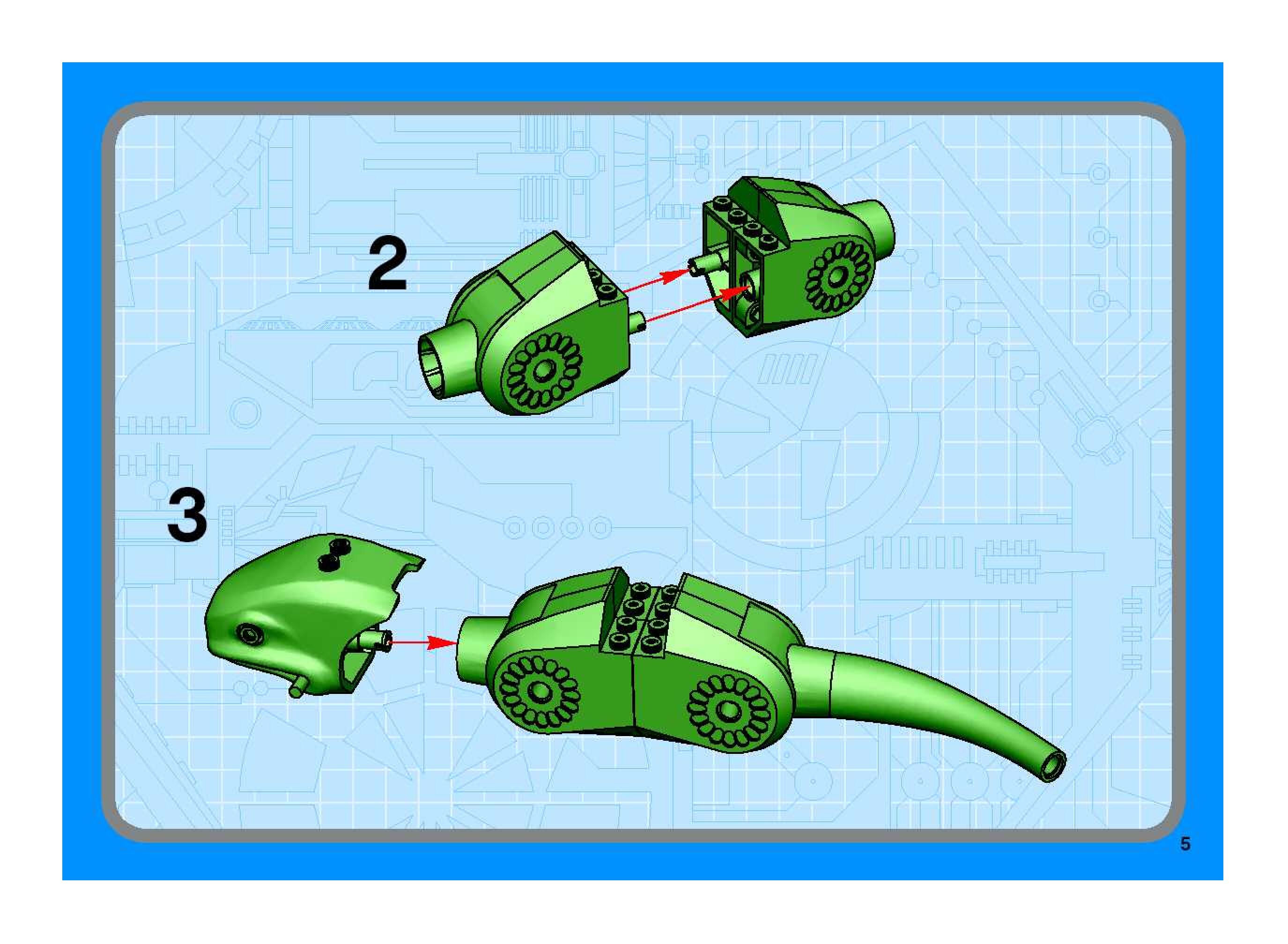 2

3

5