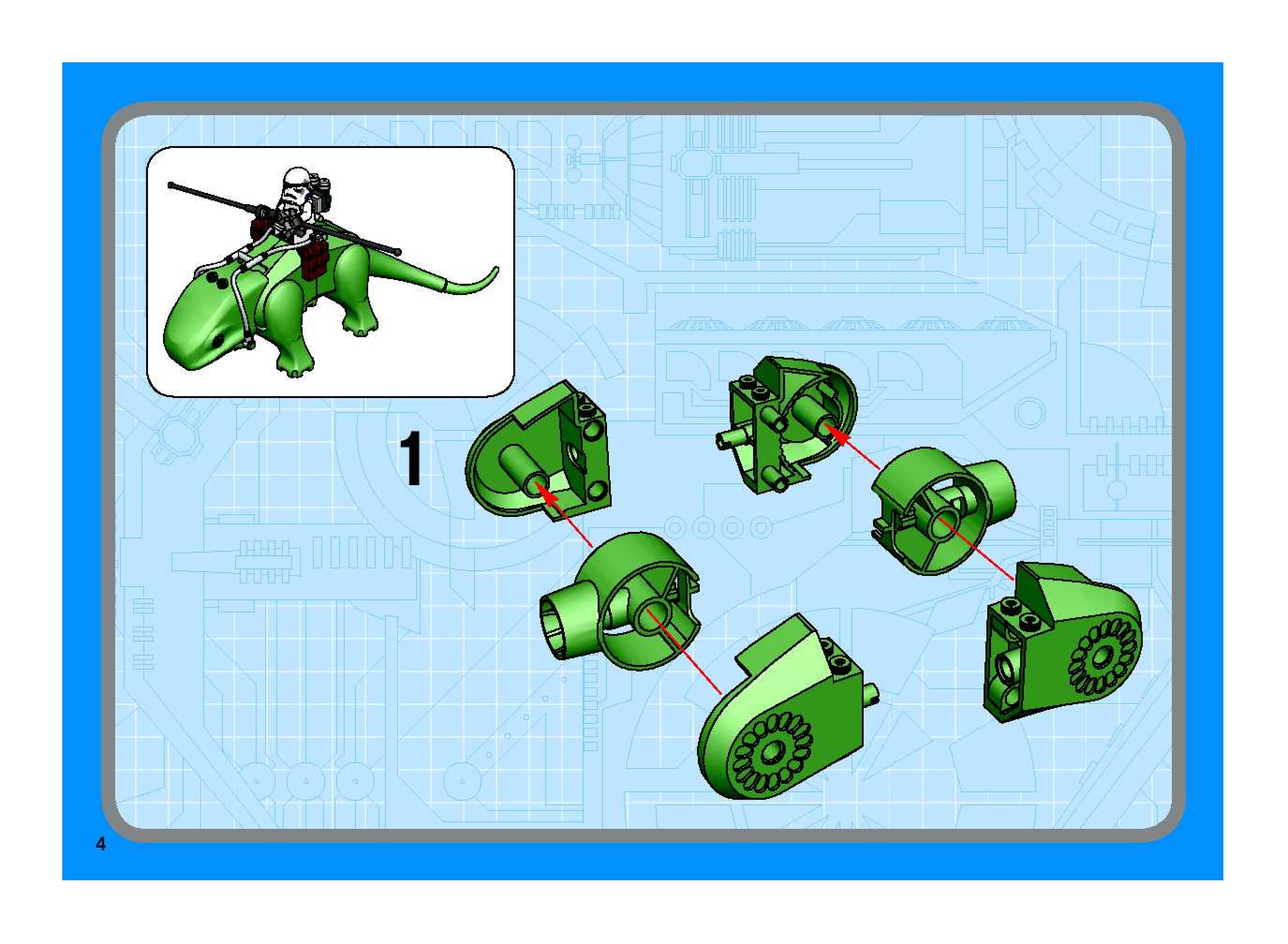 1

4