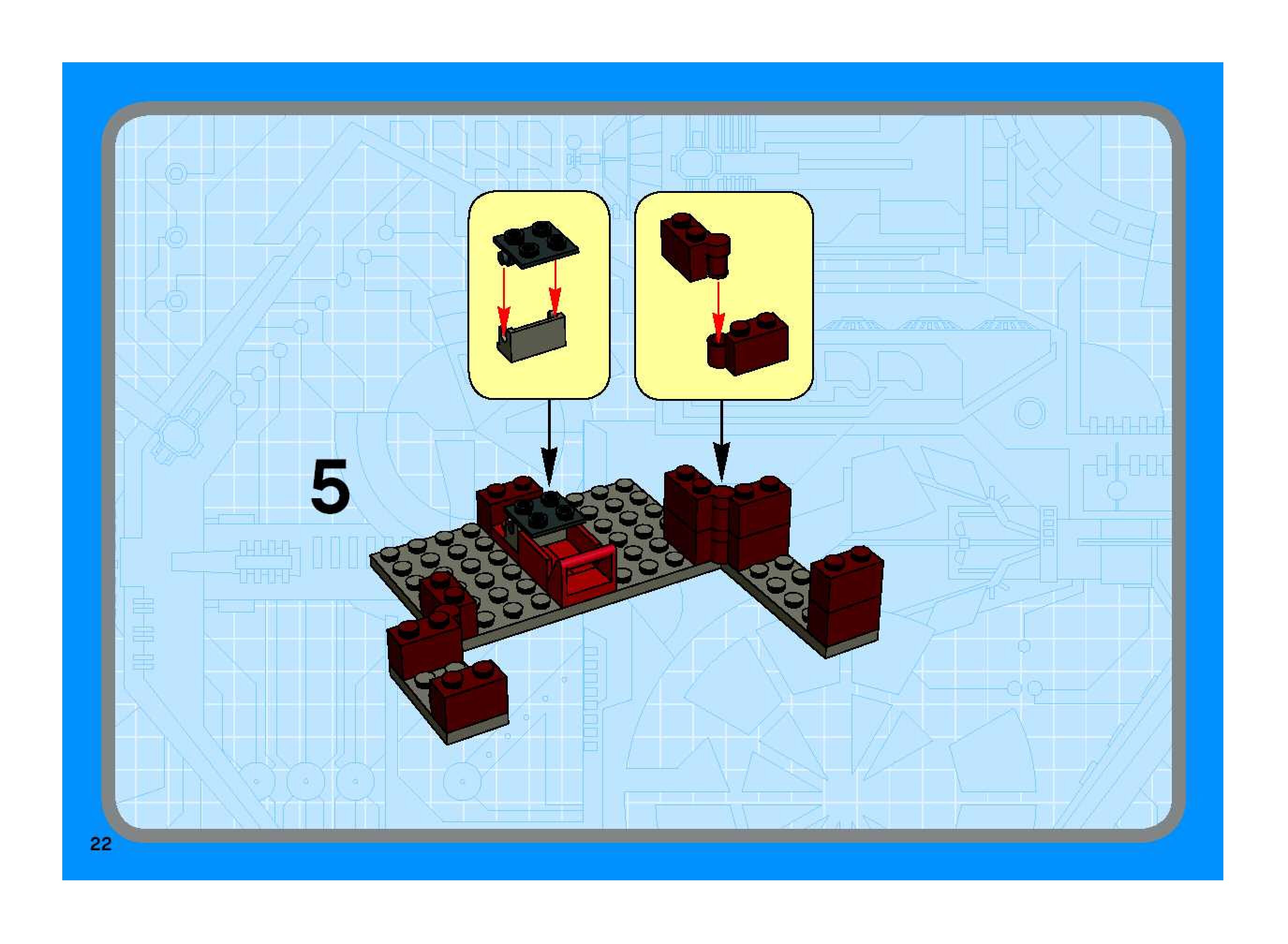 5

22