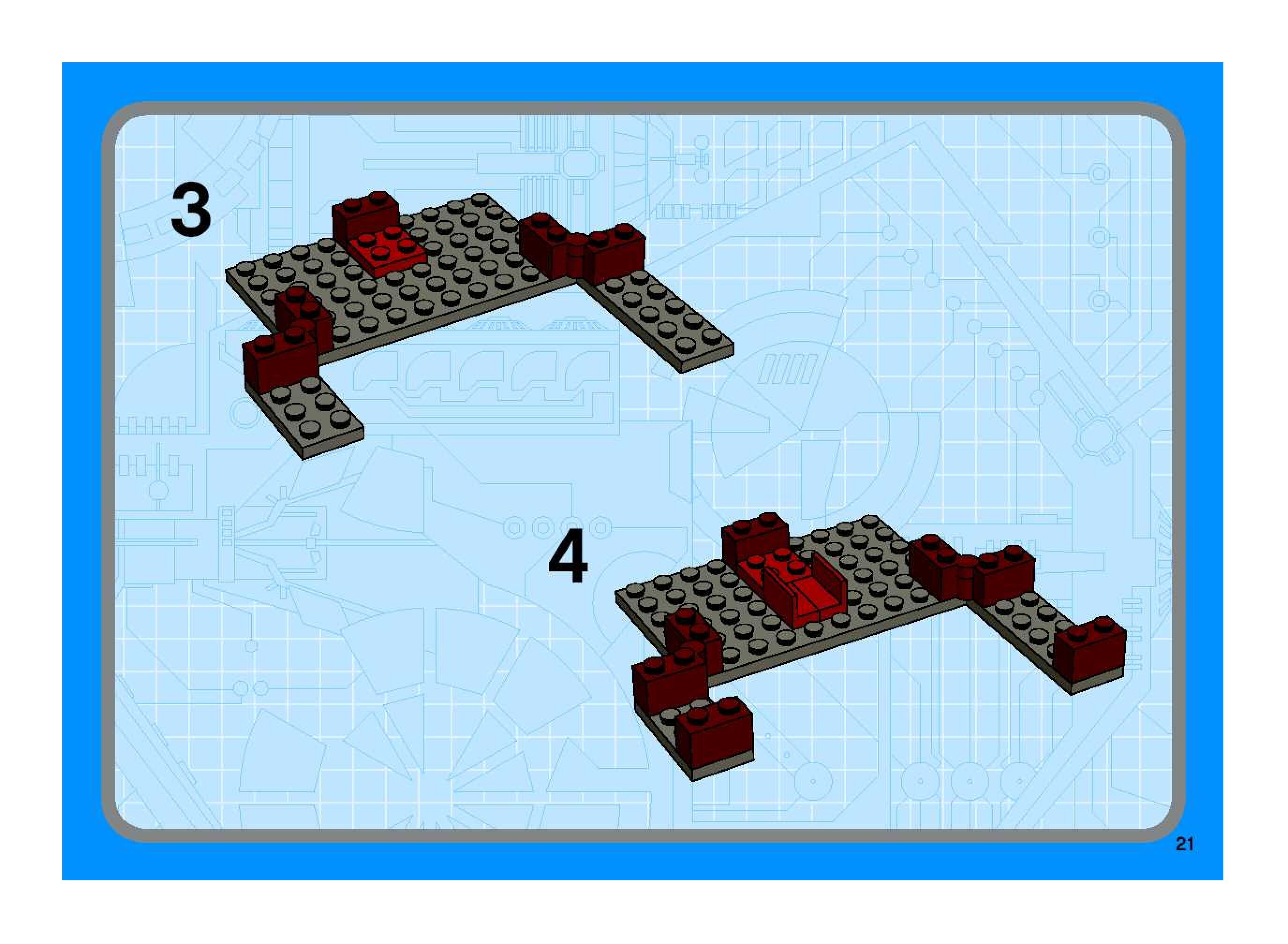 3

4

21