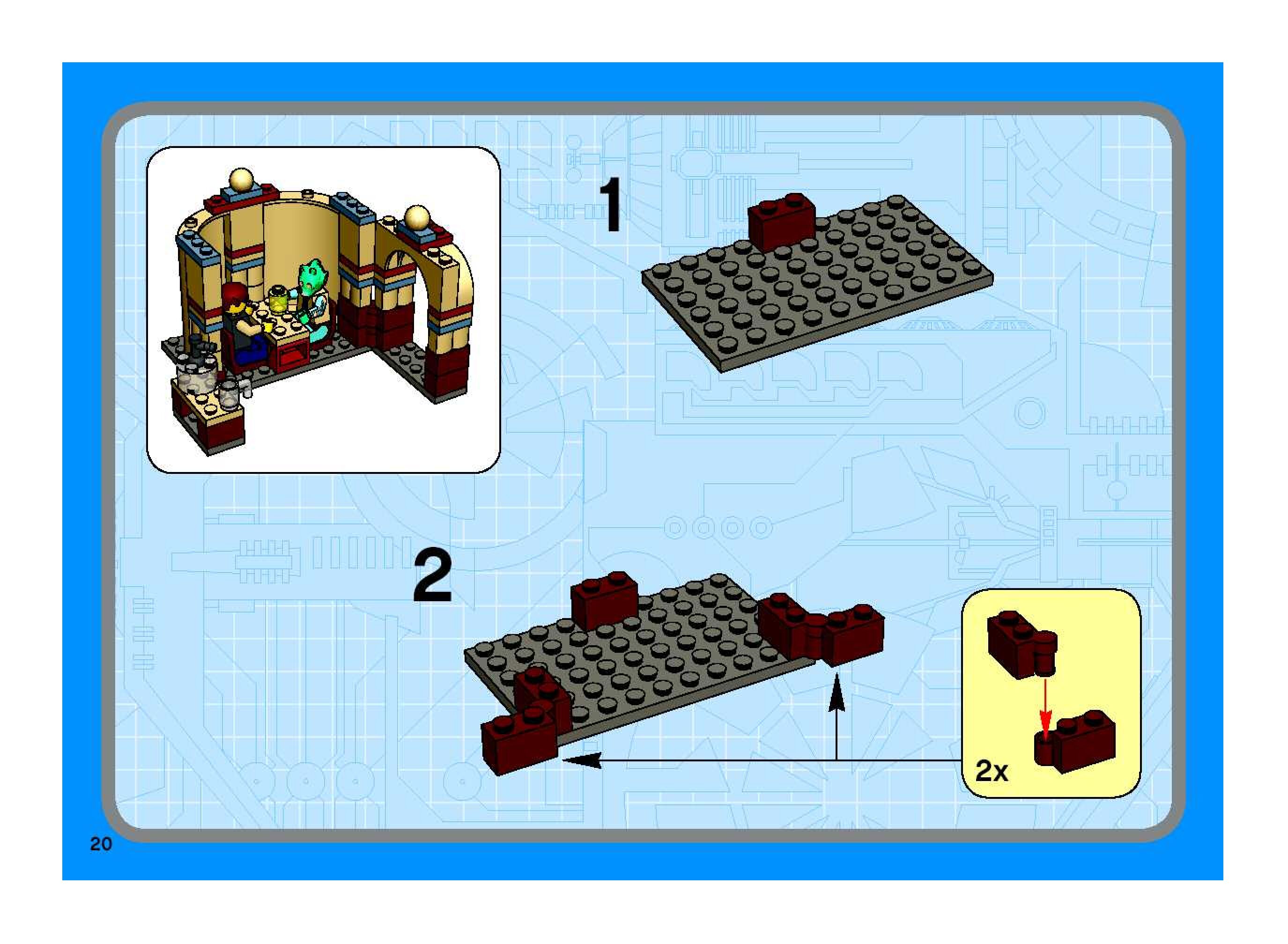 1

2

2x

20