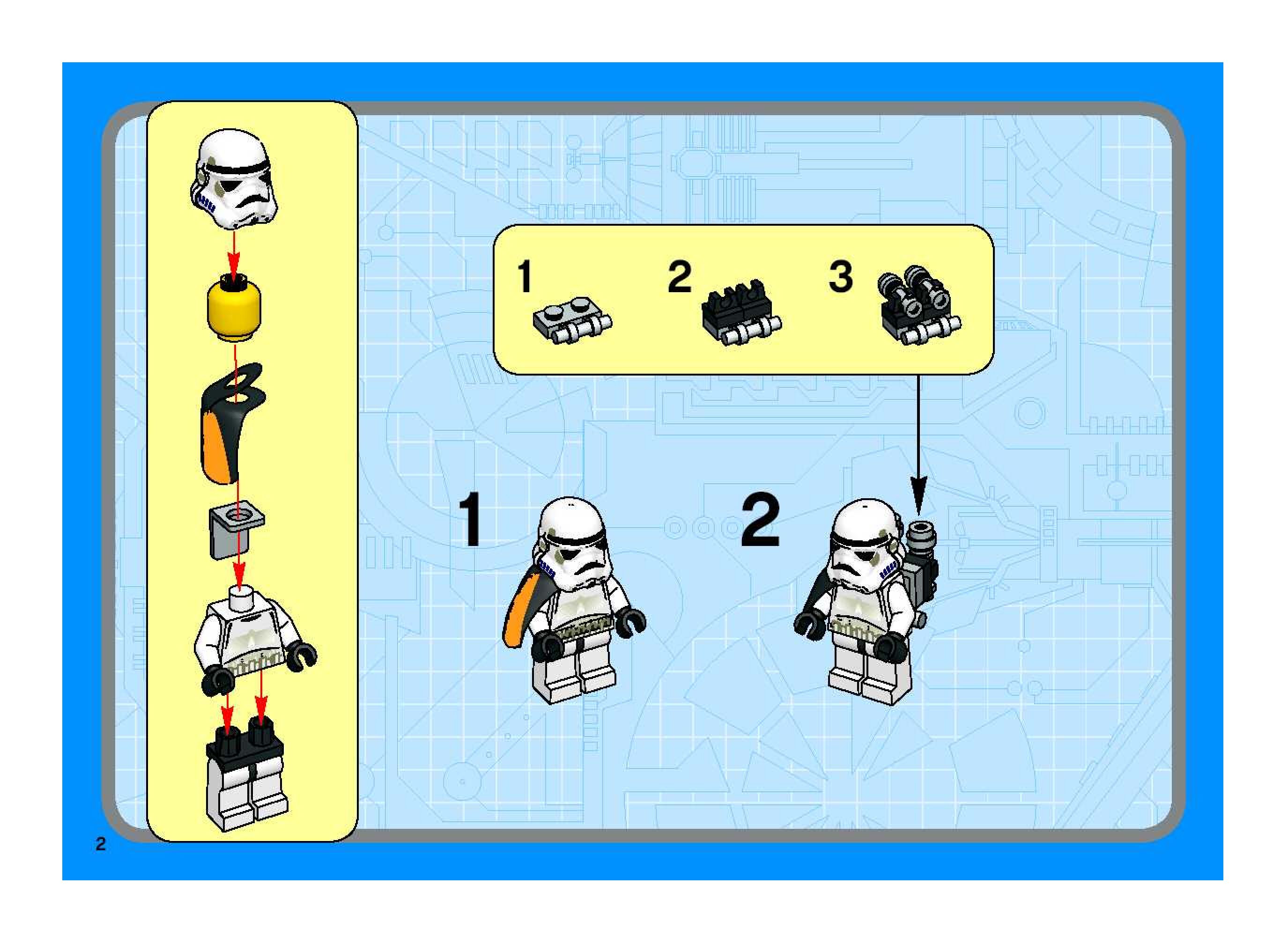 1 2 3

1

2

2