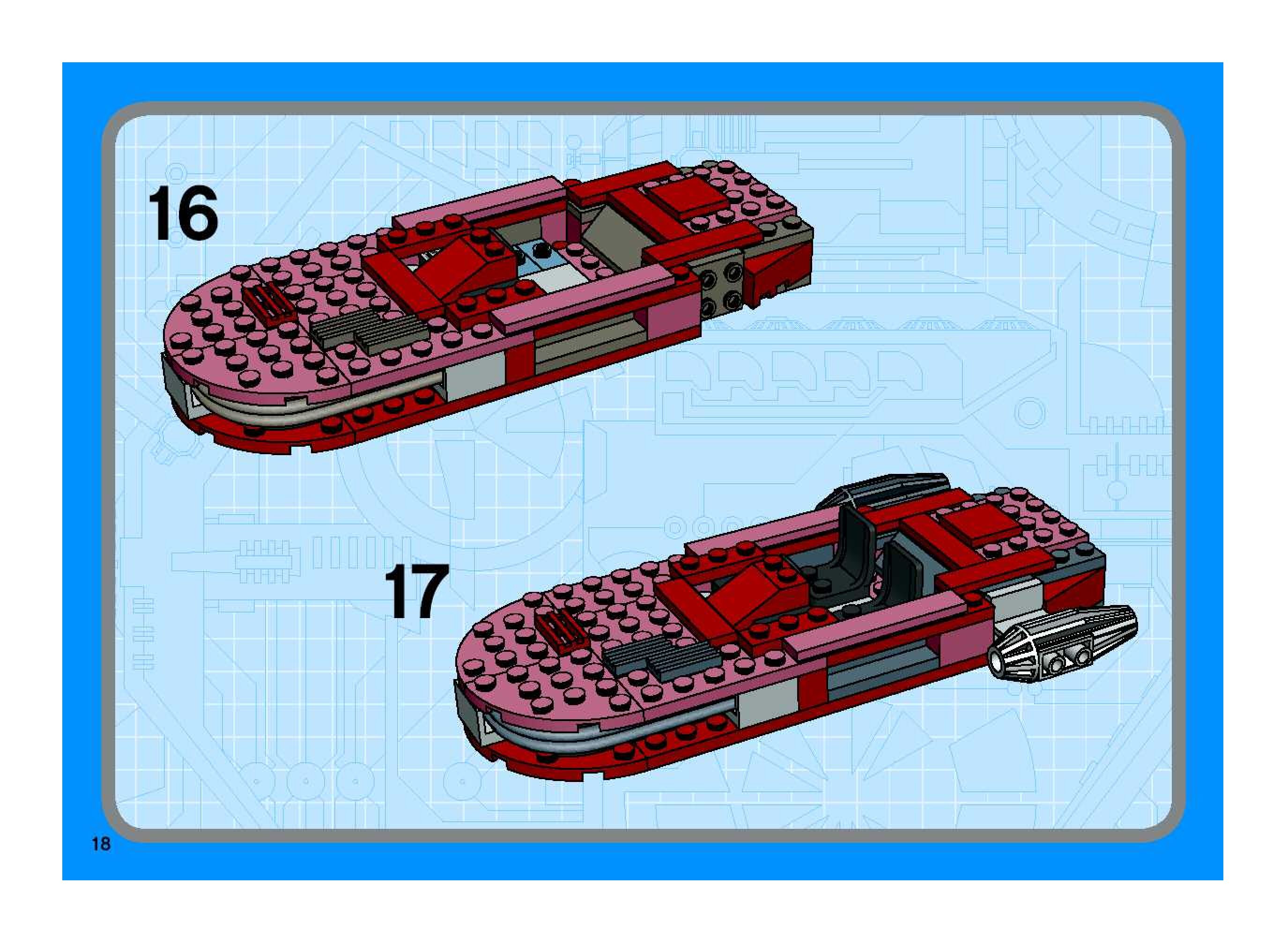 16

17

18