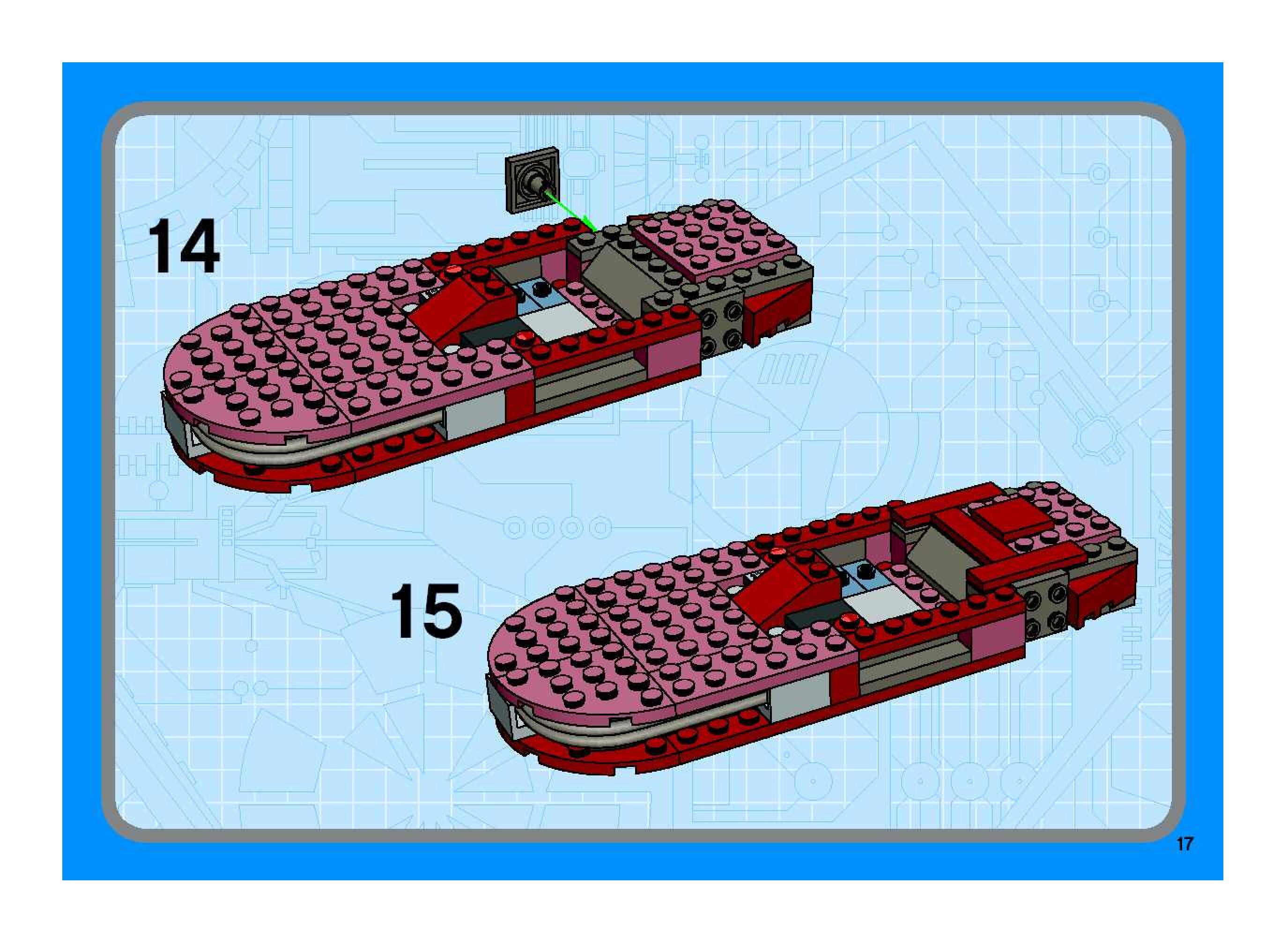 14

15

17