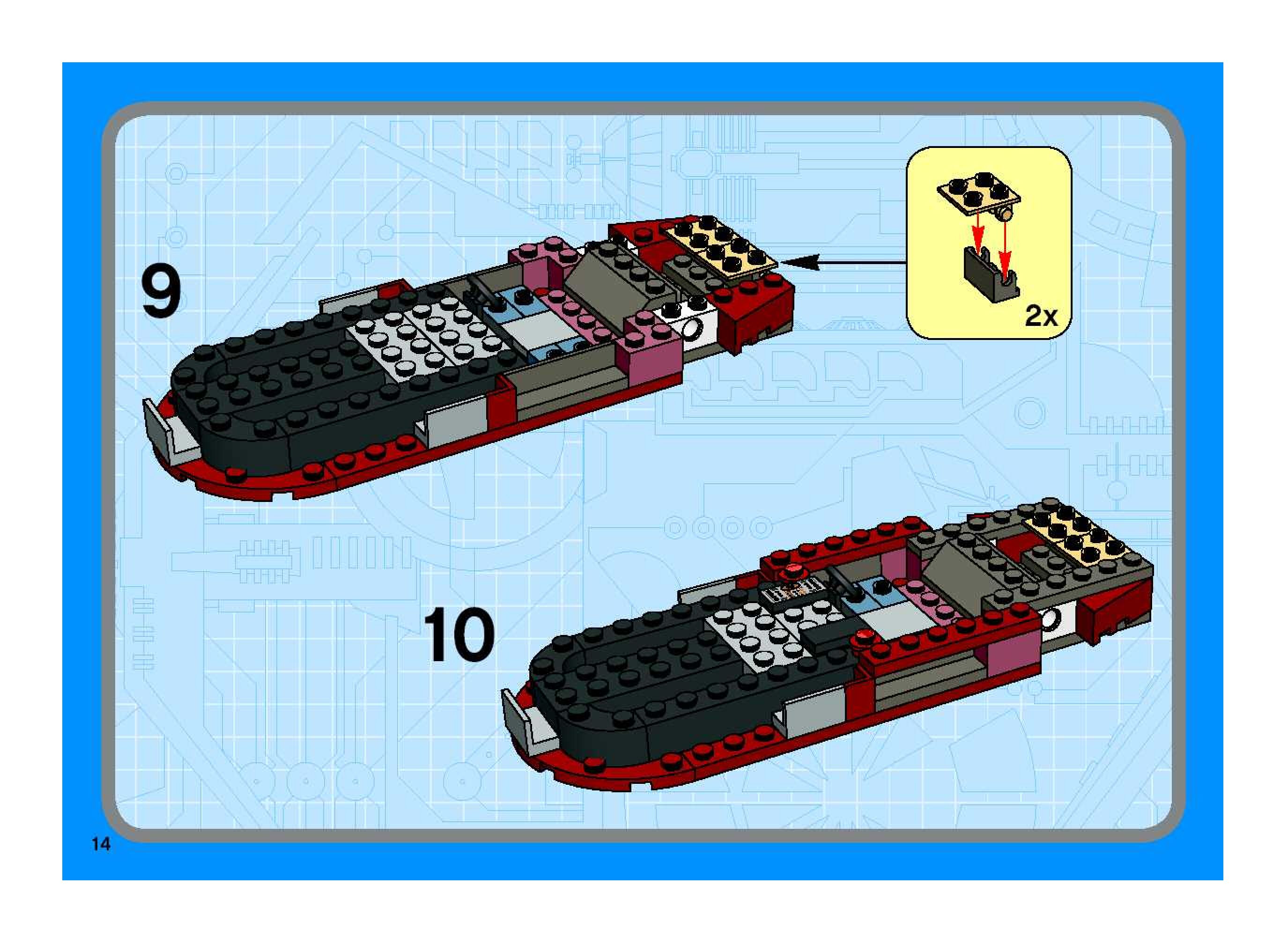 9

2x

10

14