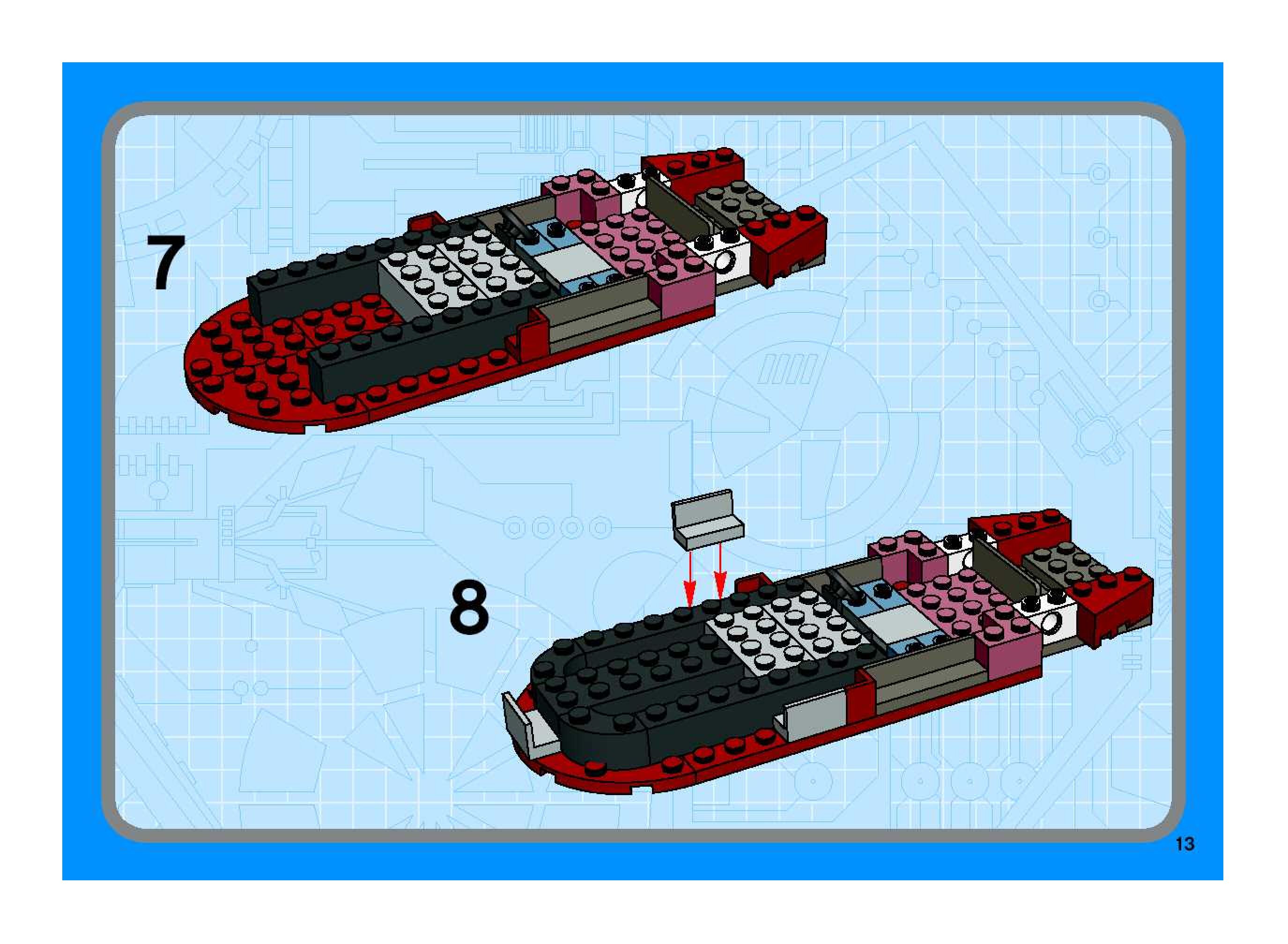 7

8

13