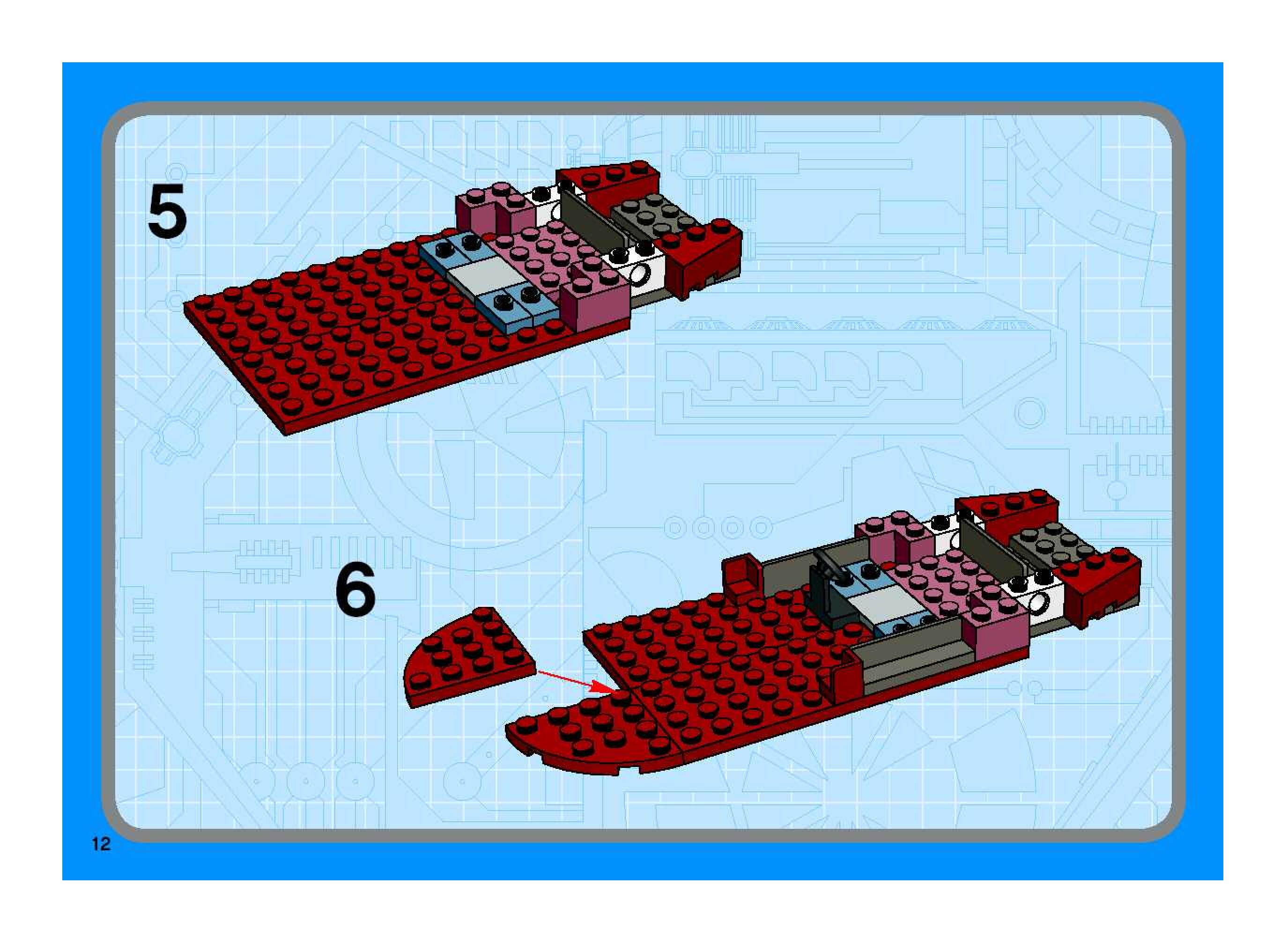 5

6

12