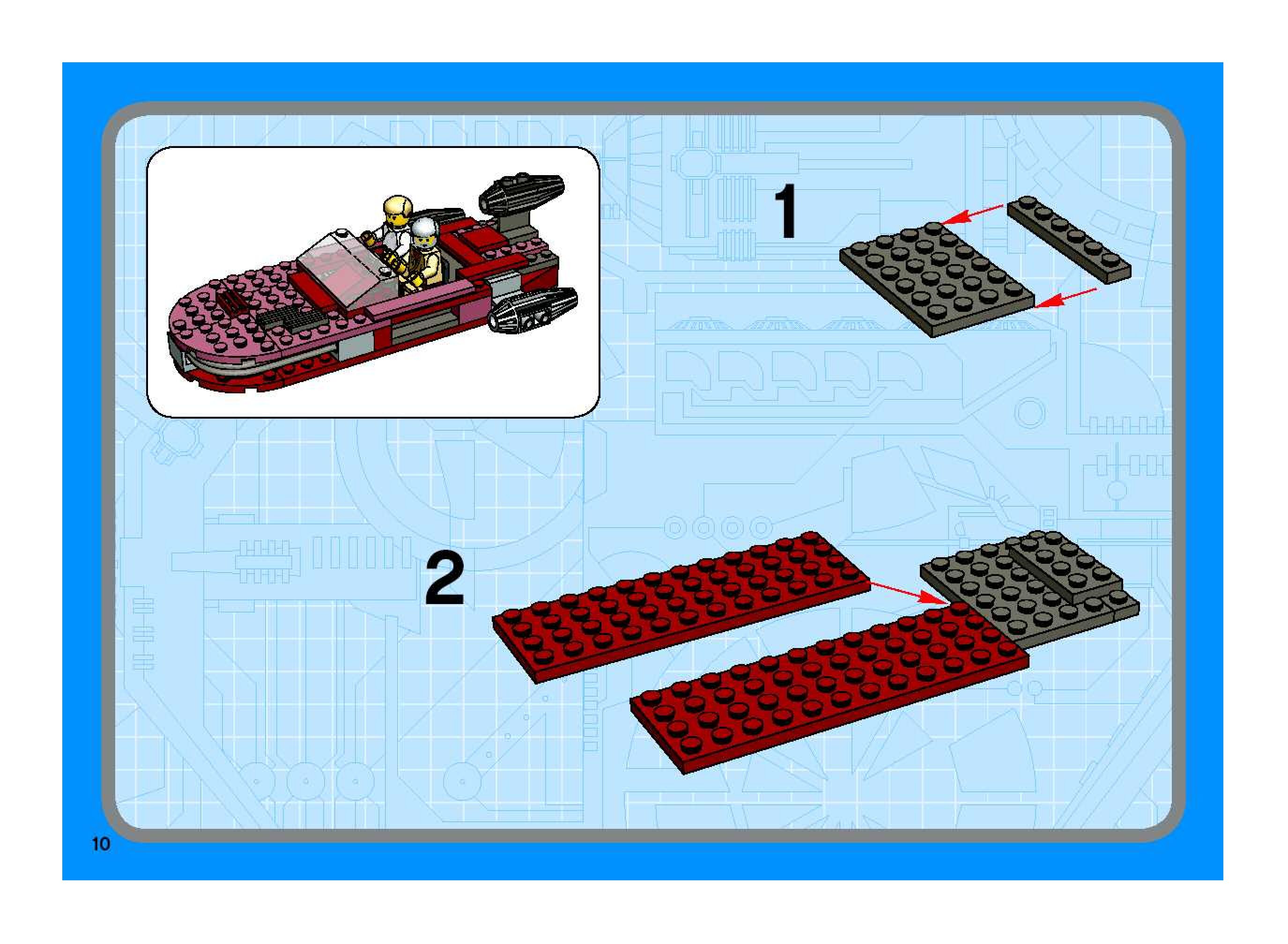 1

2

10