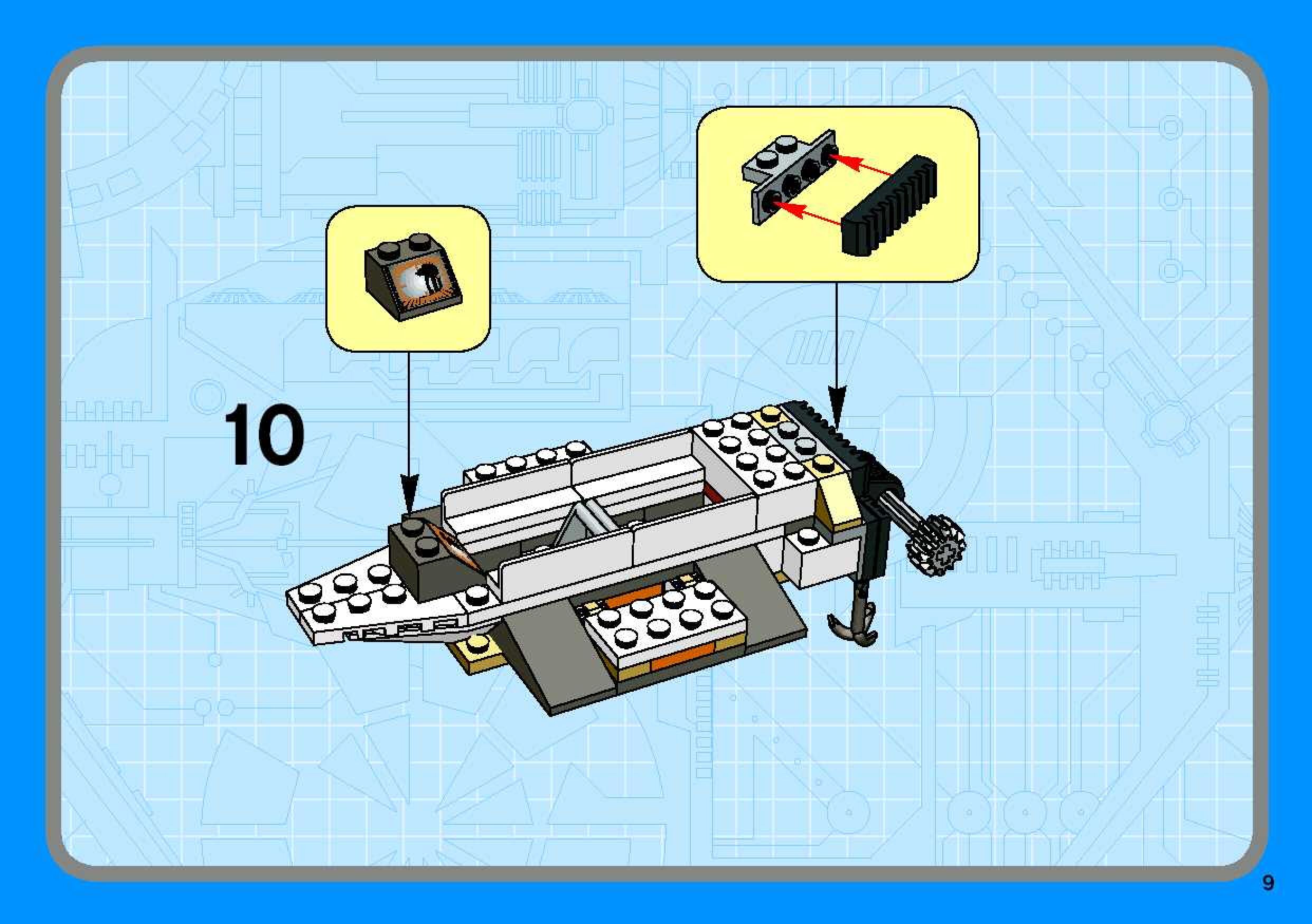 10

9