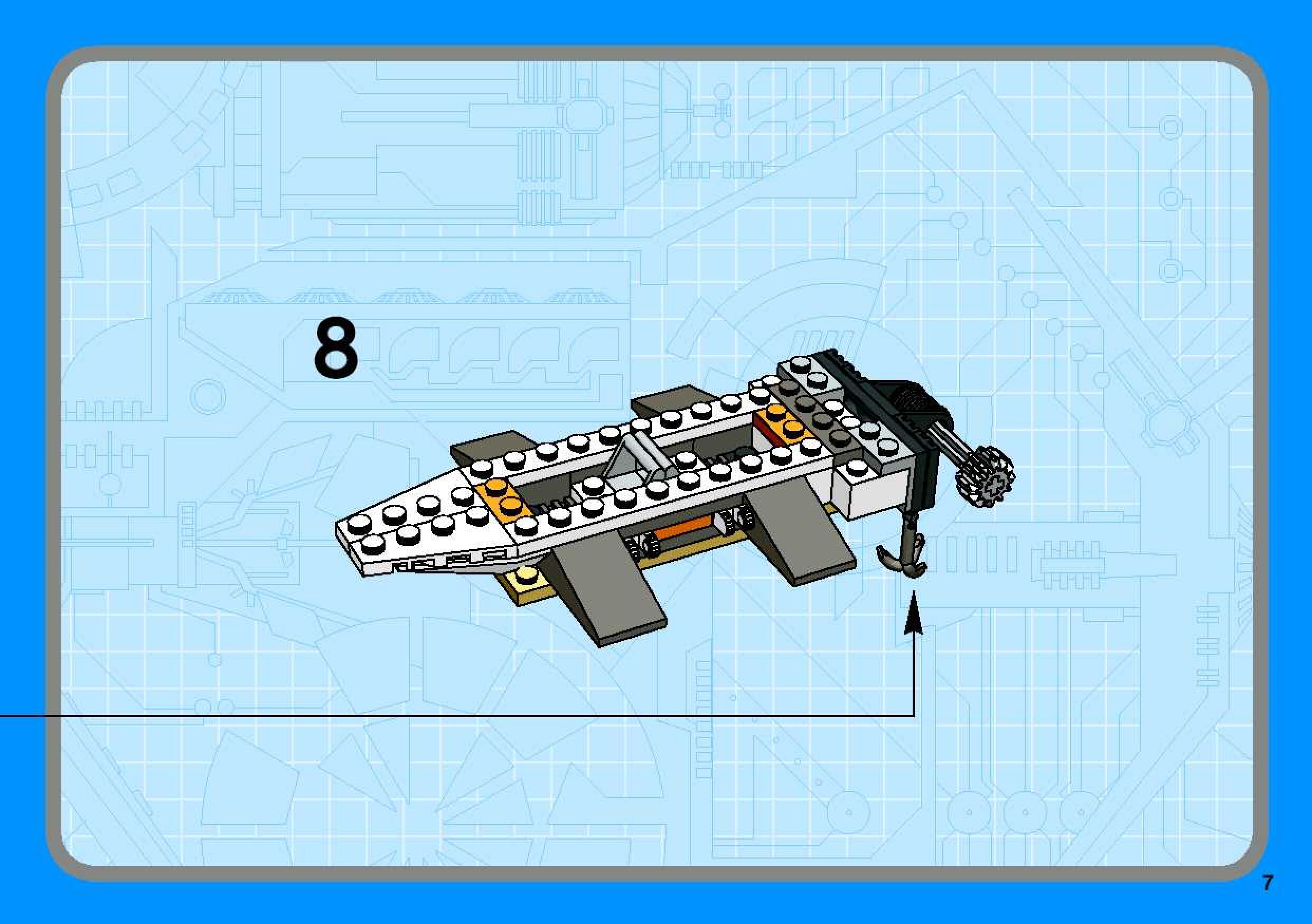 8

7