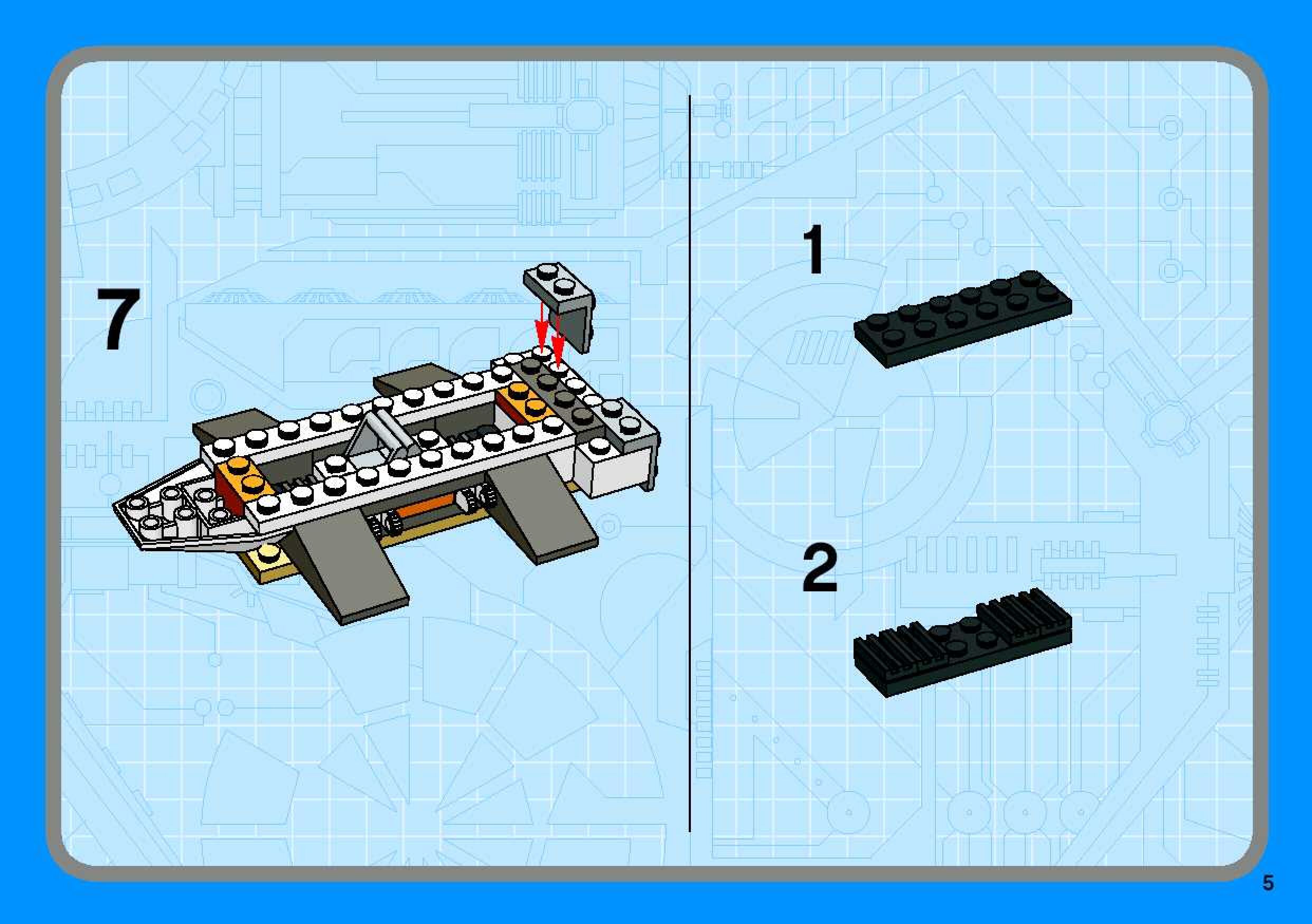 7

1

2

5