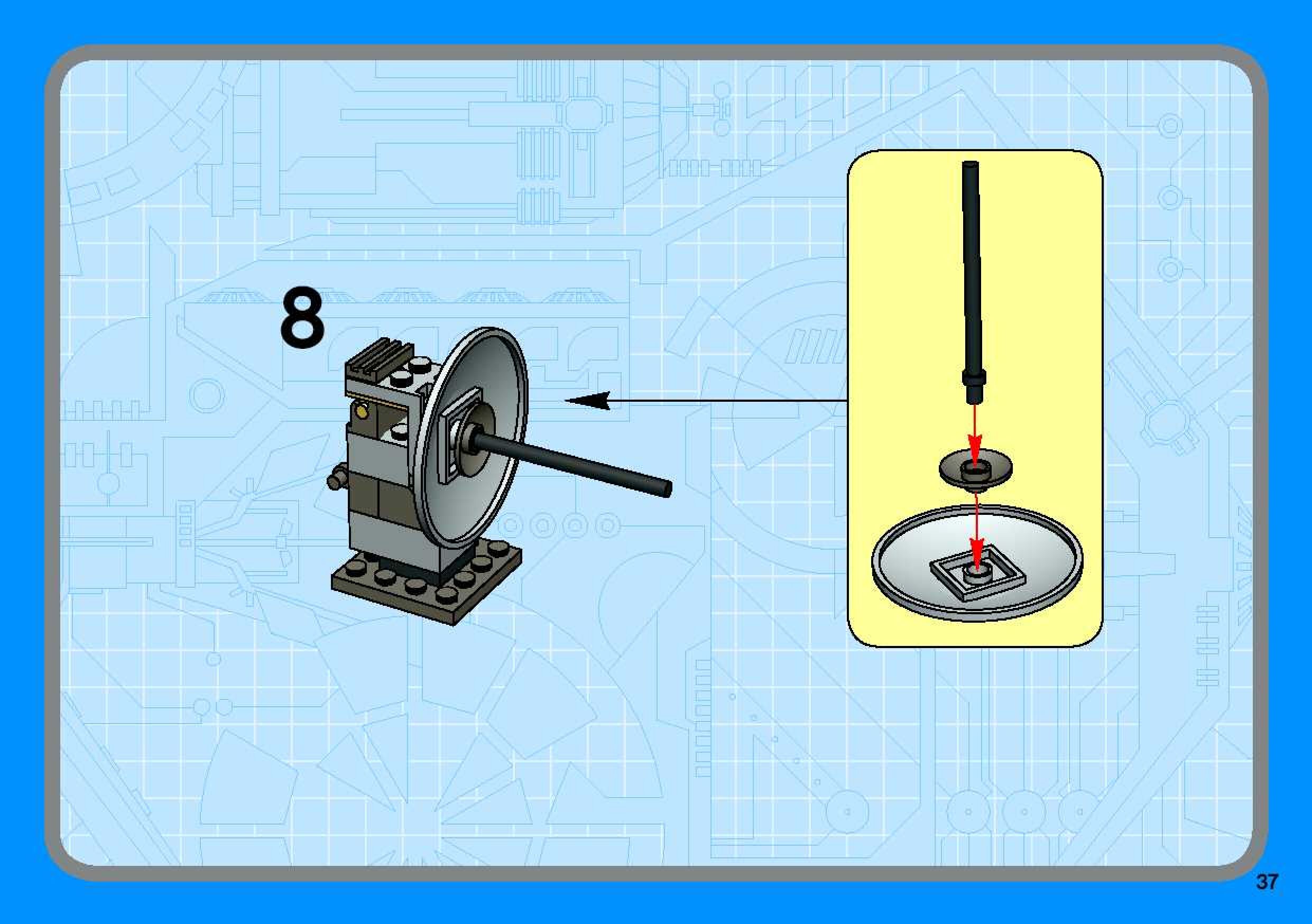 8

37