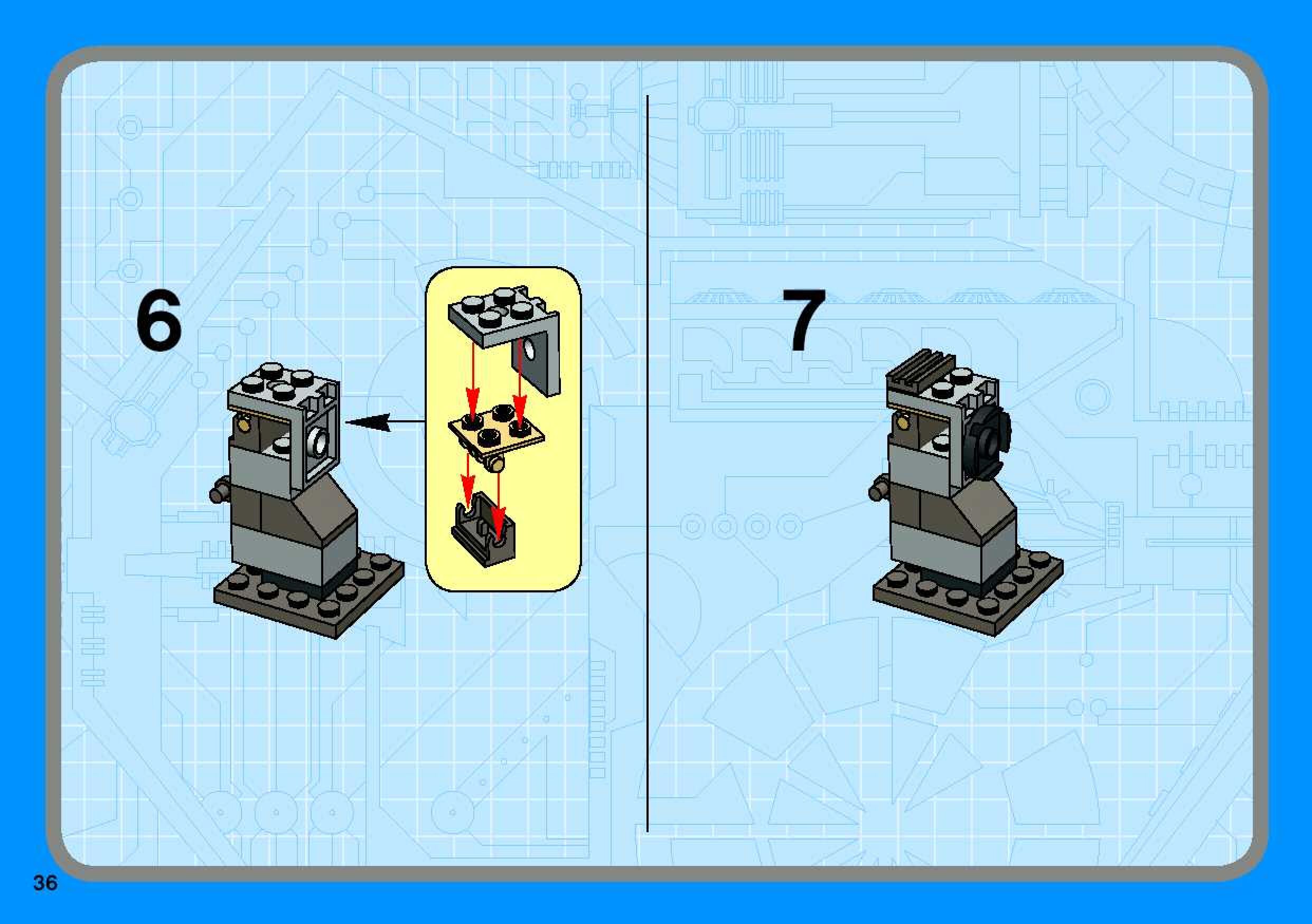 6

7

36