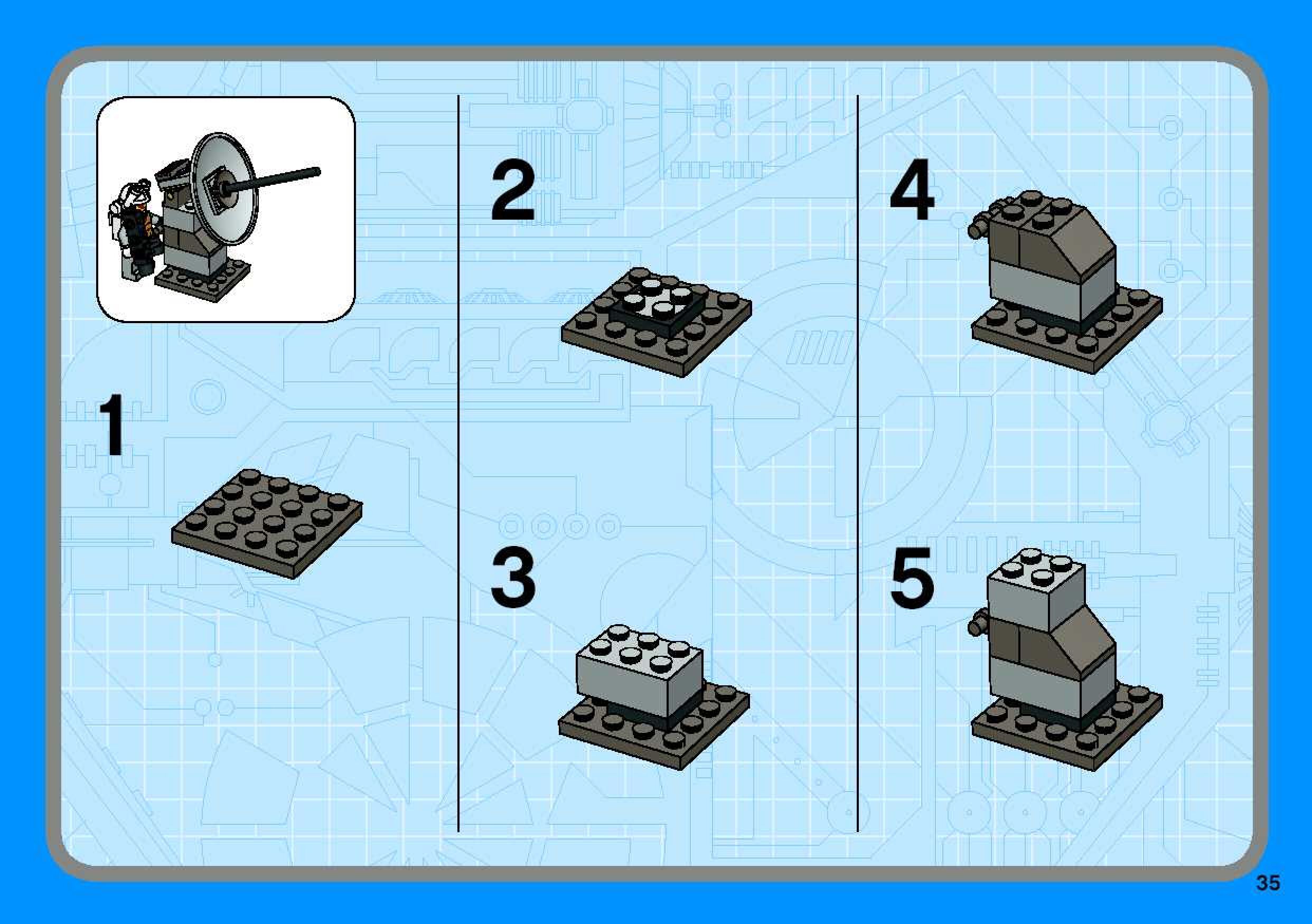 1

2

3

4

5

35