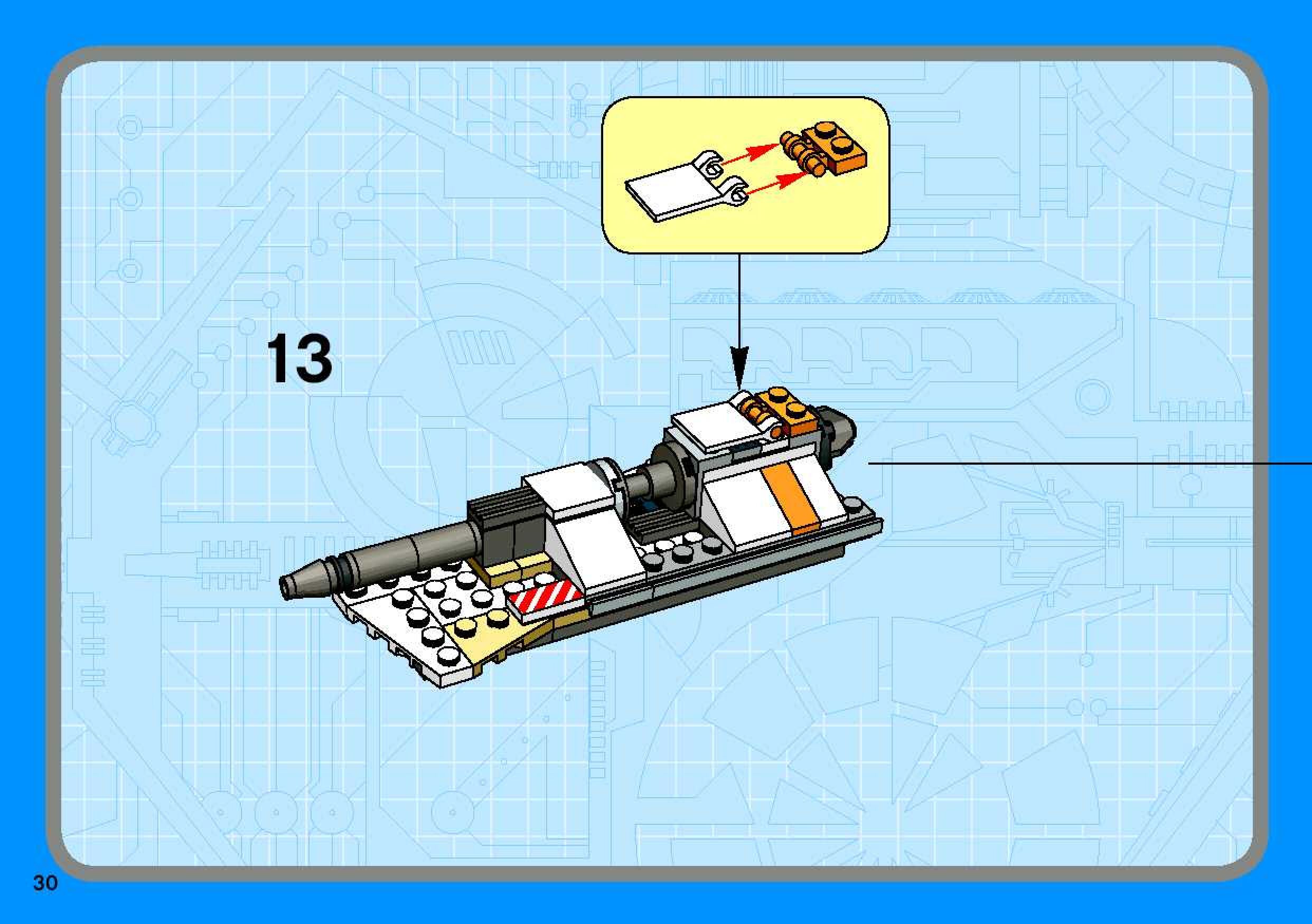 13

30