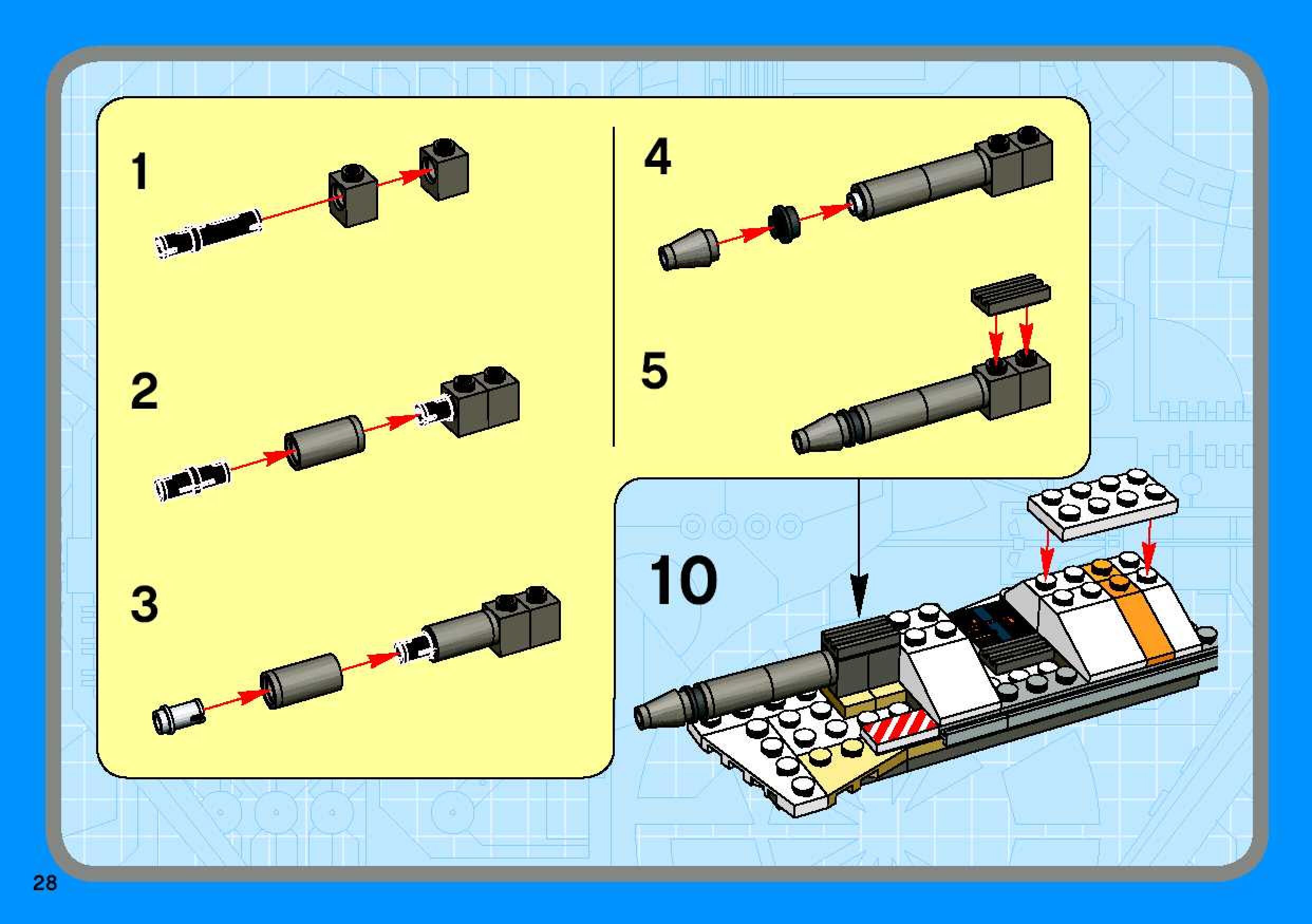 1

2

3

4

5

10

28