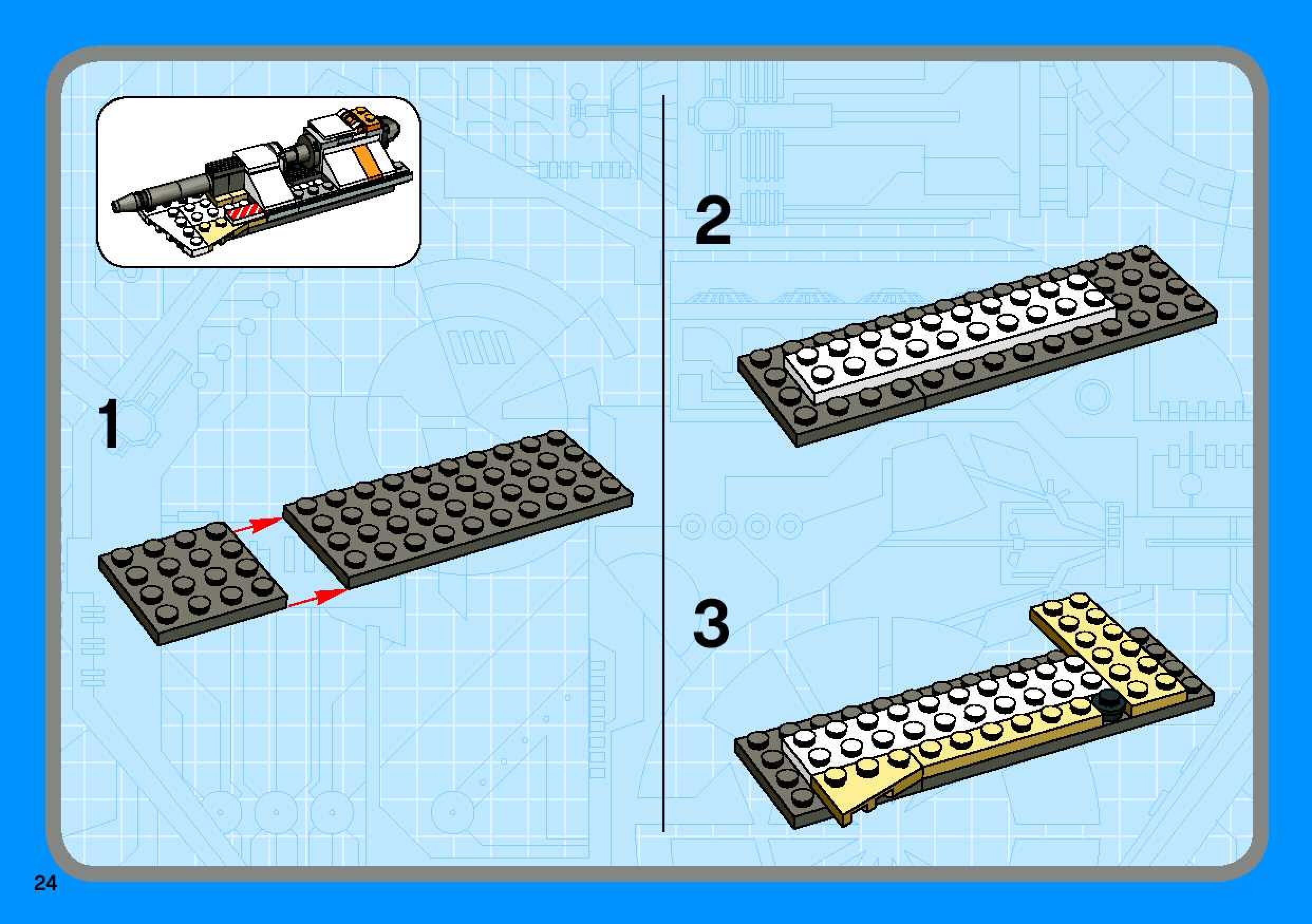 1

2

3

24