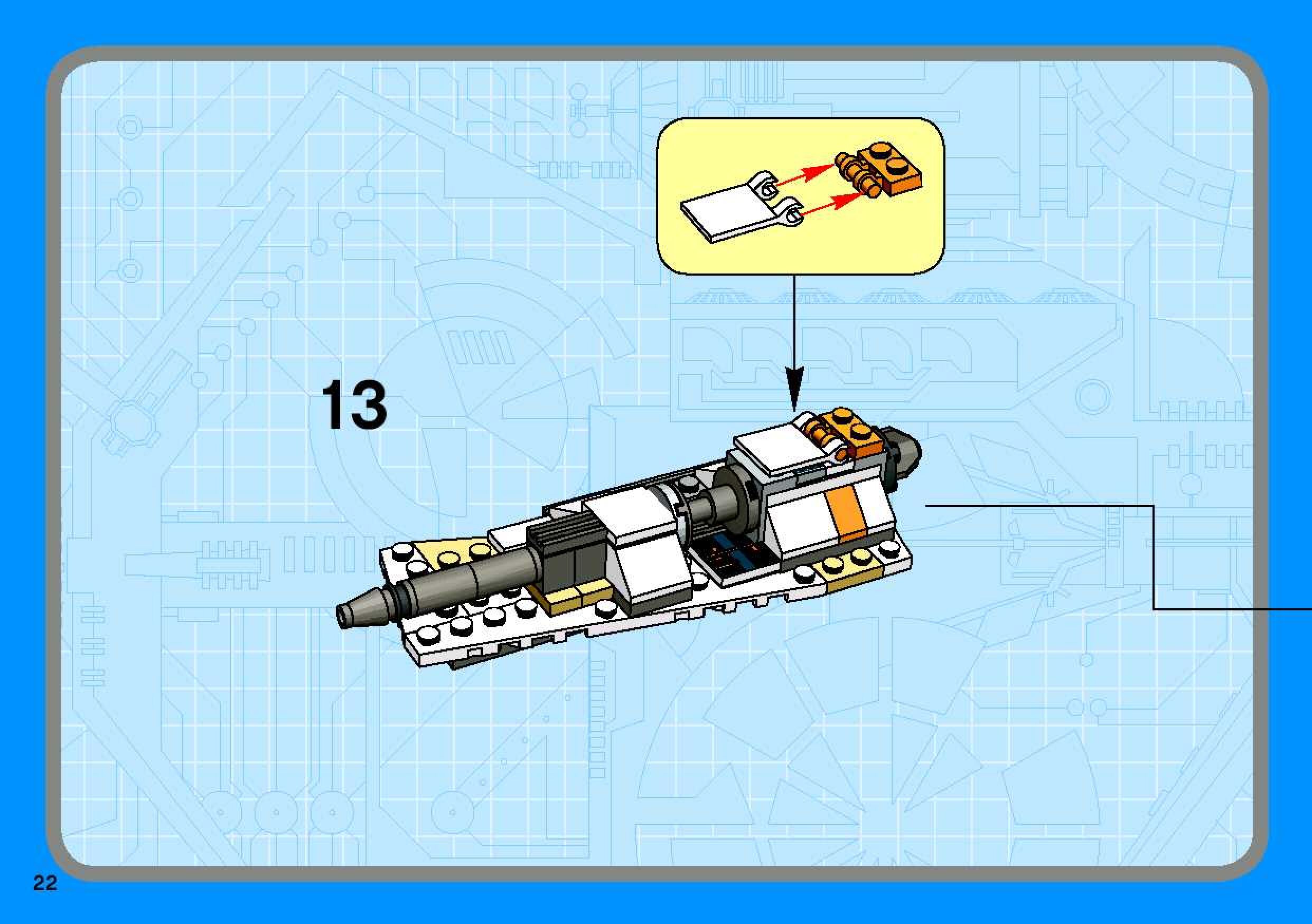 13

22