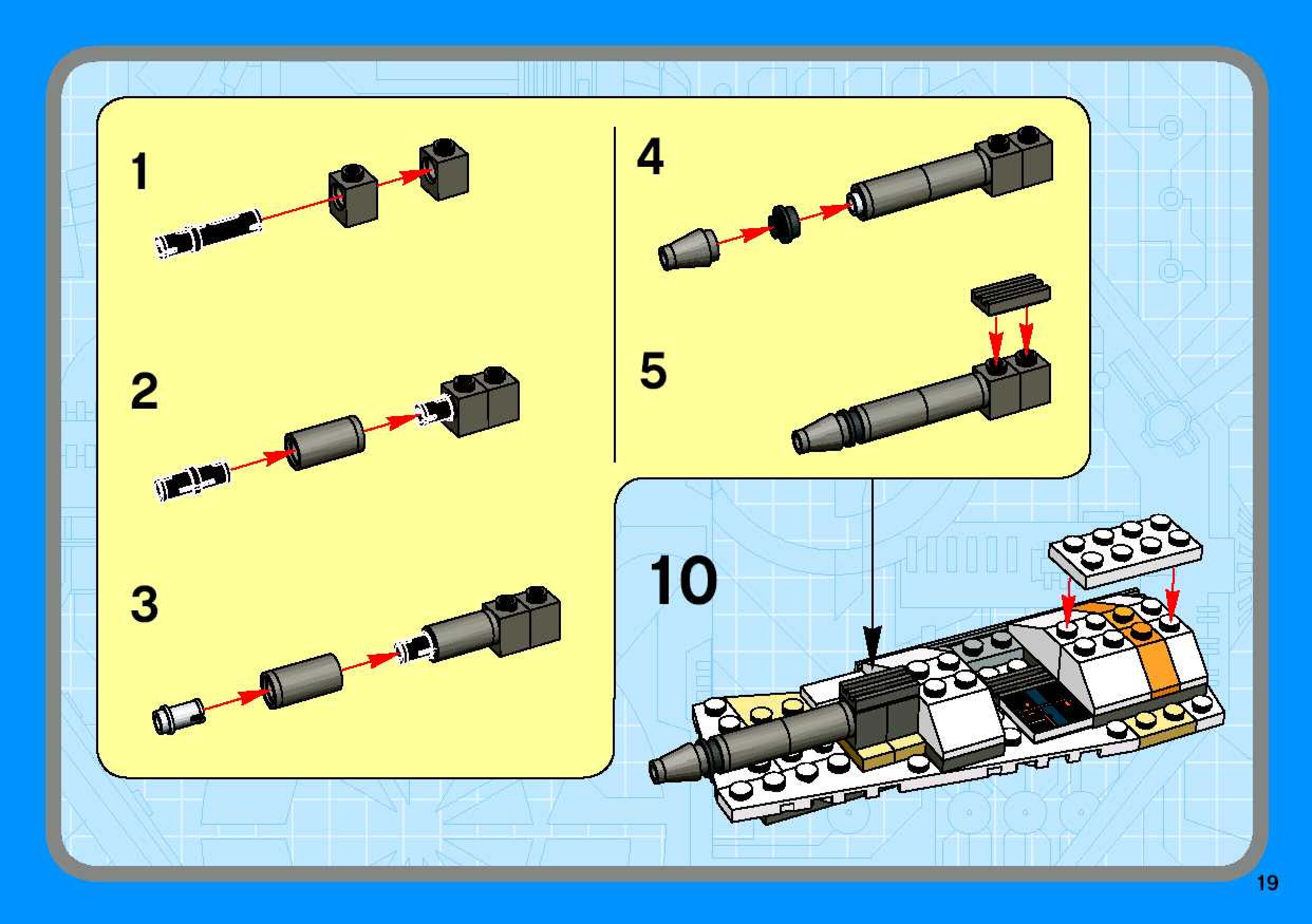 1

2

3

4

5

10

19