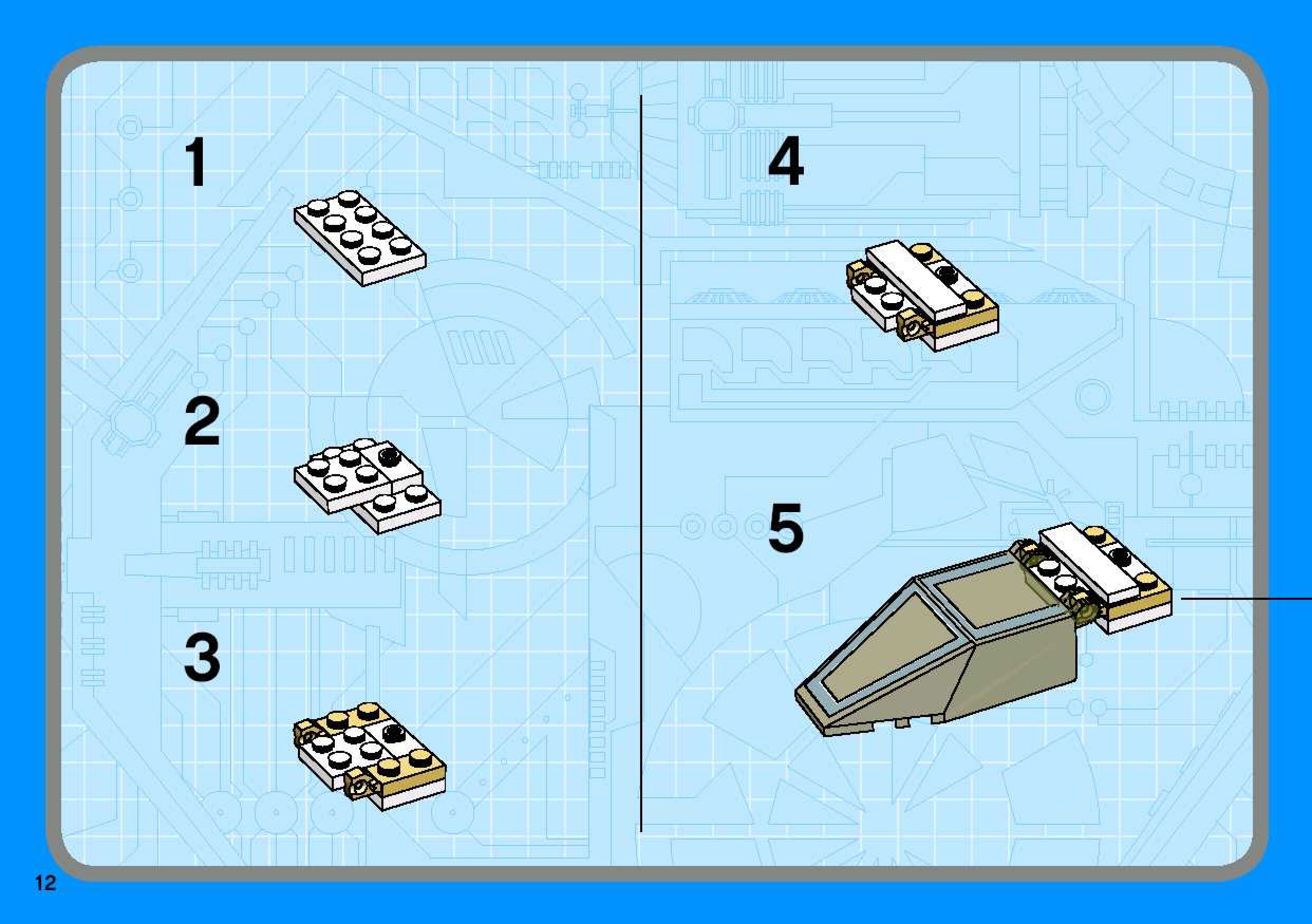 1

2

3

4

5

12