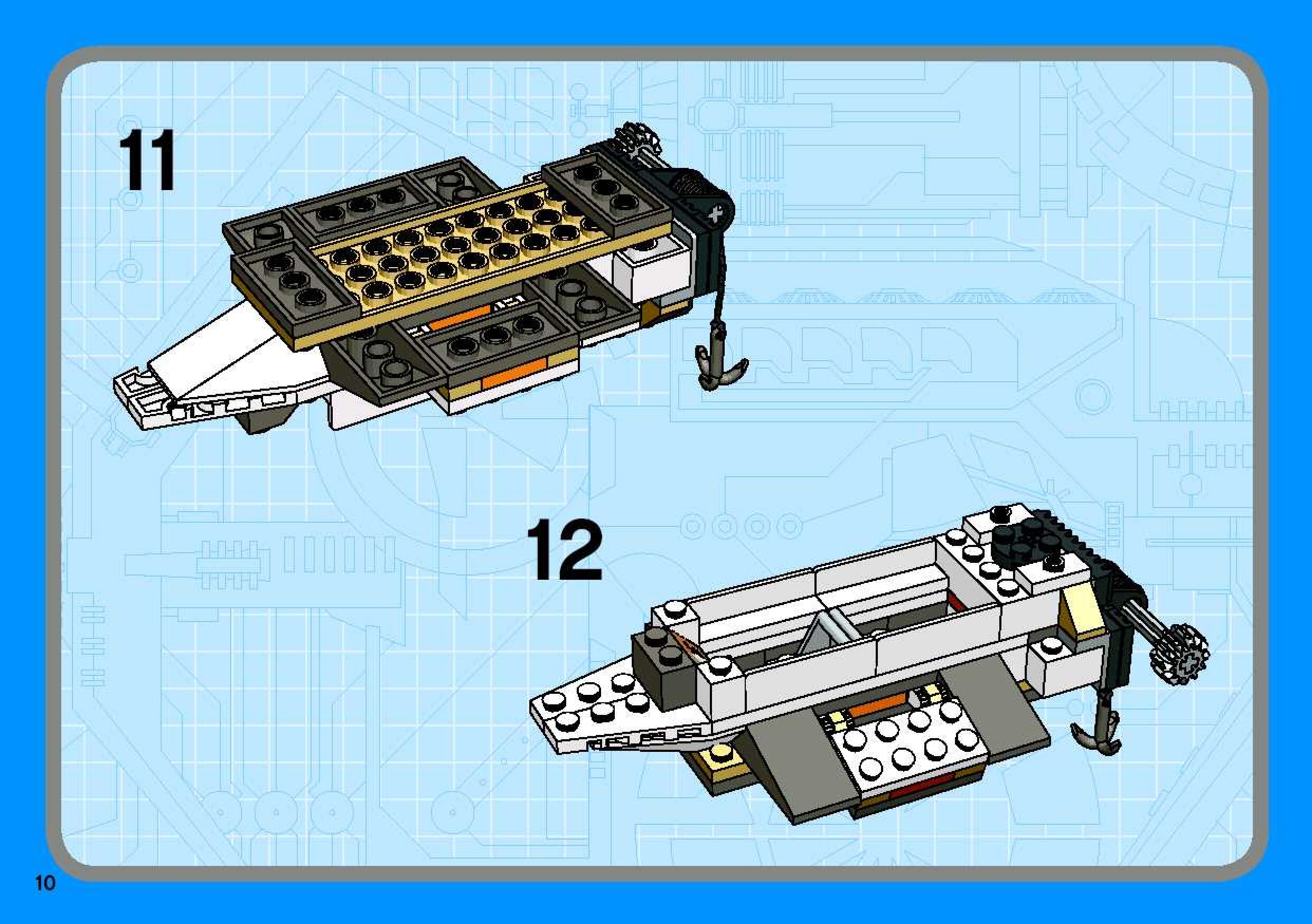 11

12

10