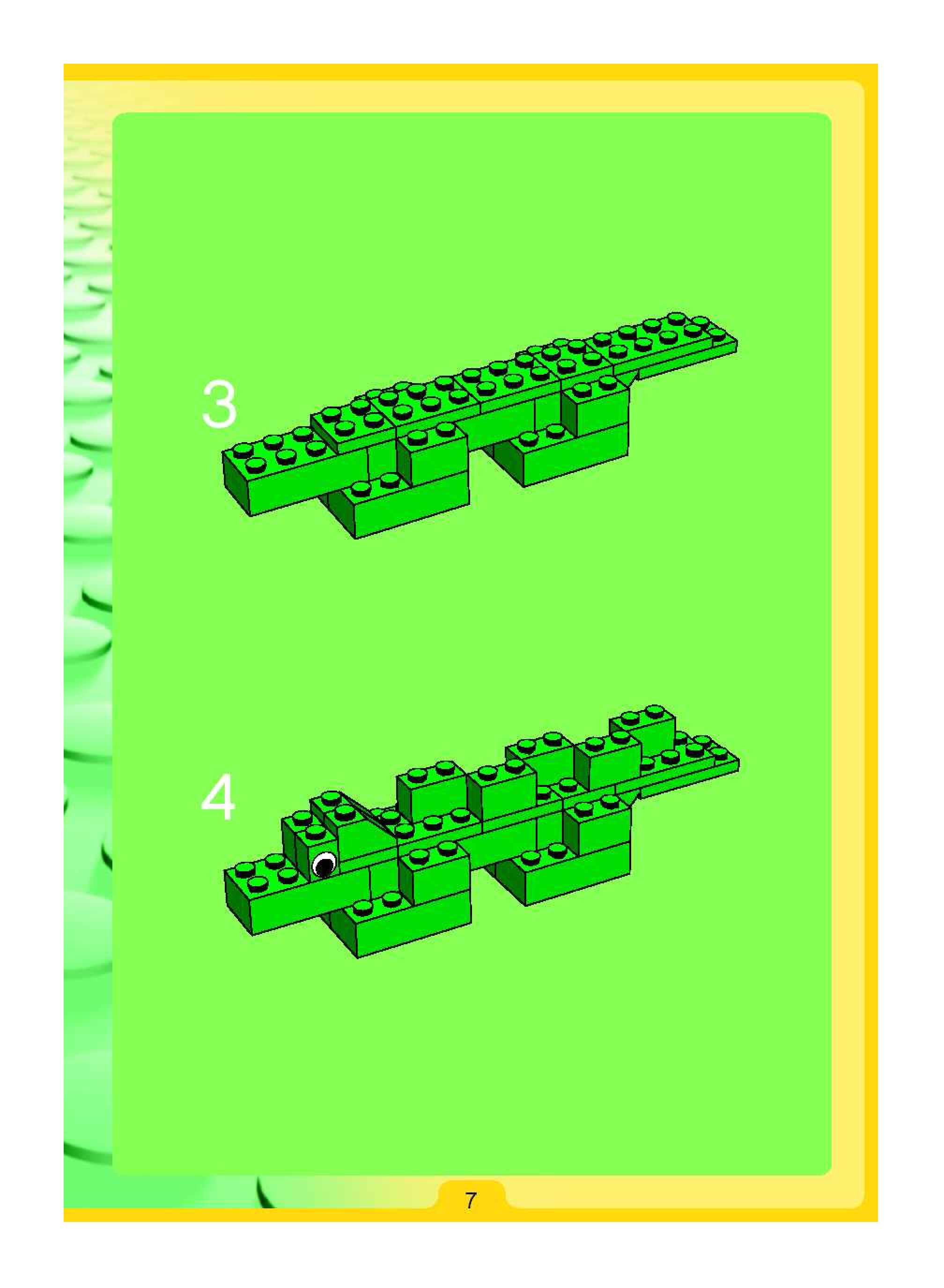 3

4

7