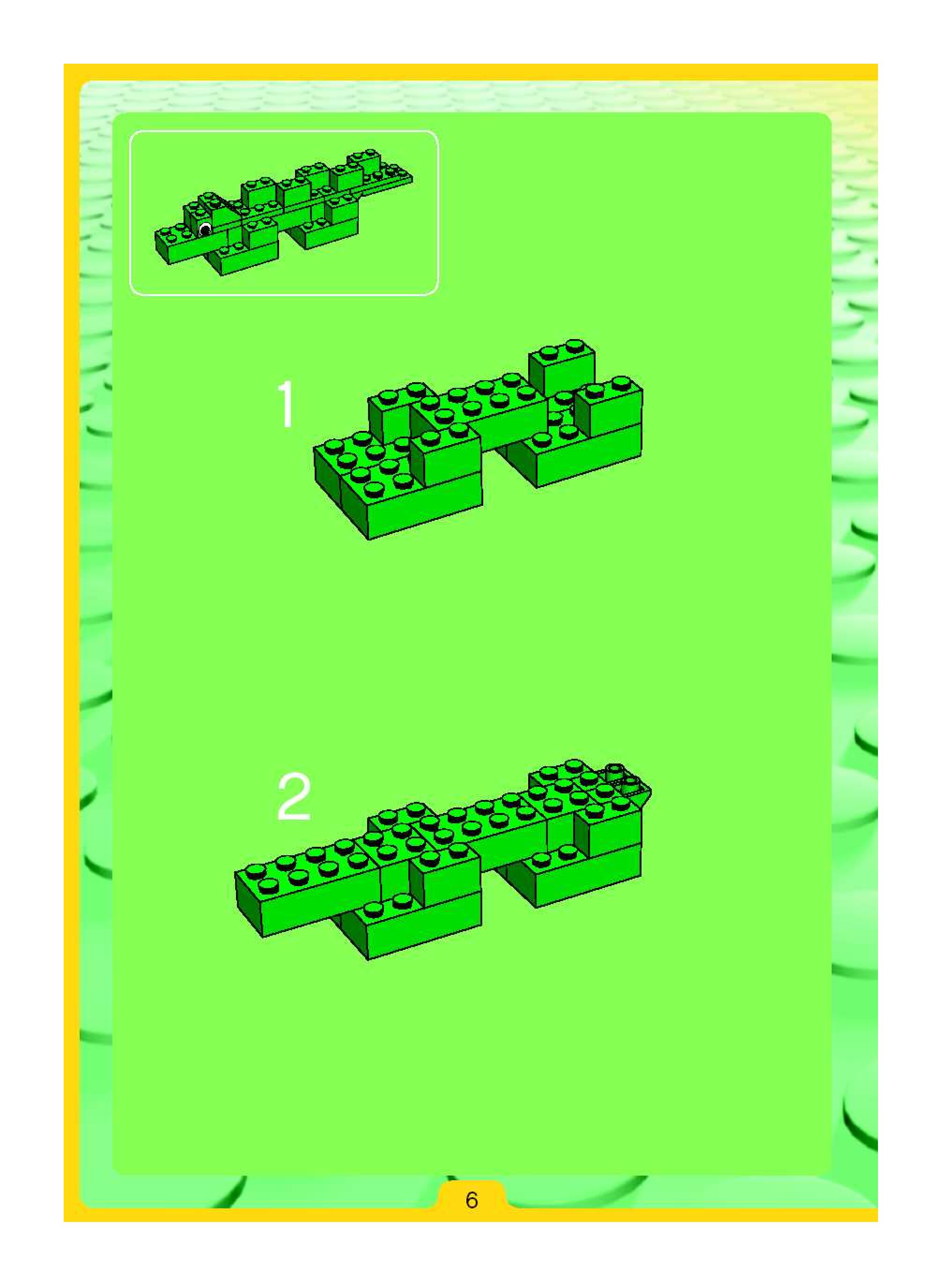 1

2

6