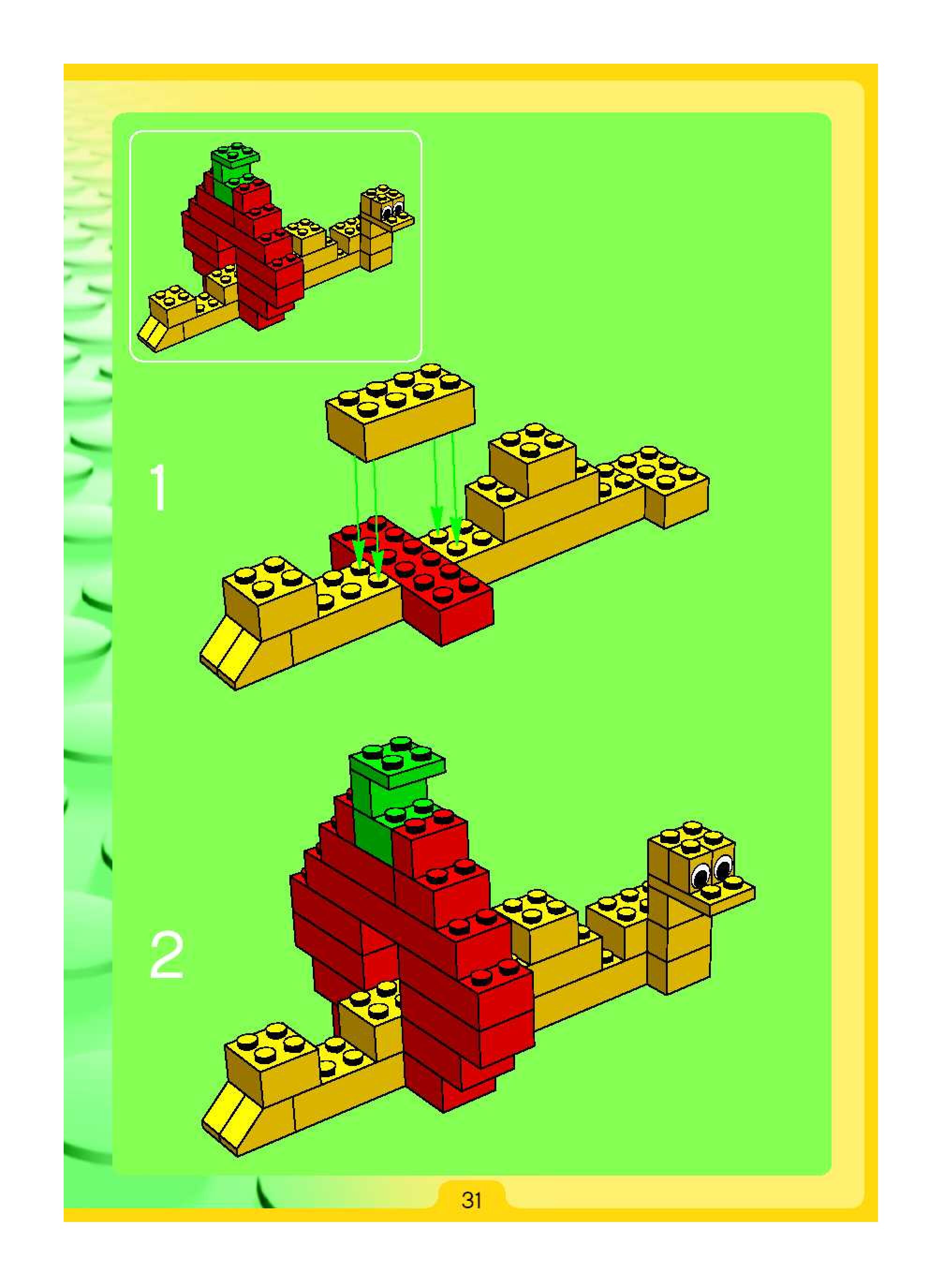 1

2

31