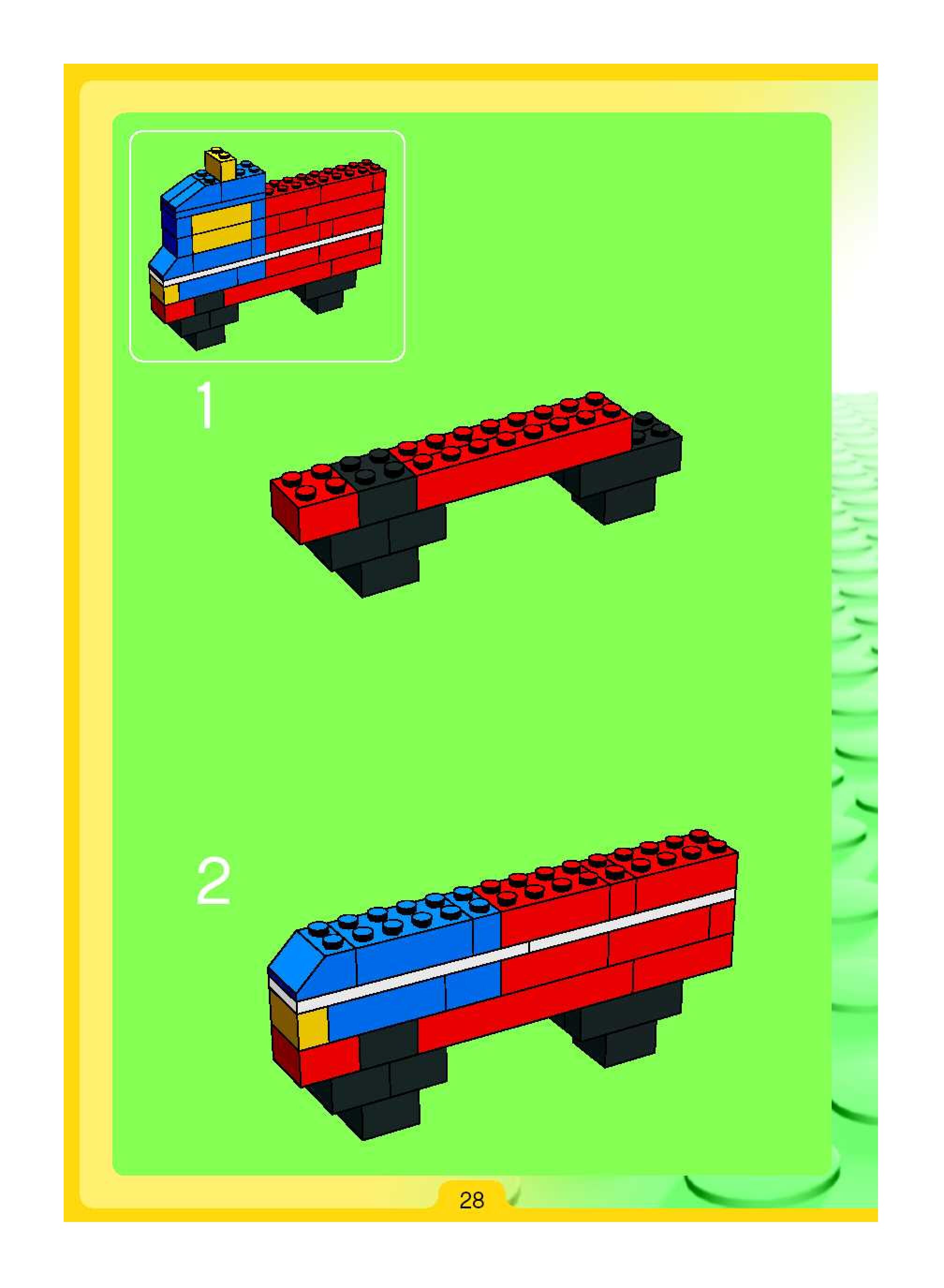 1

2

28