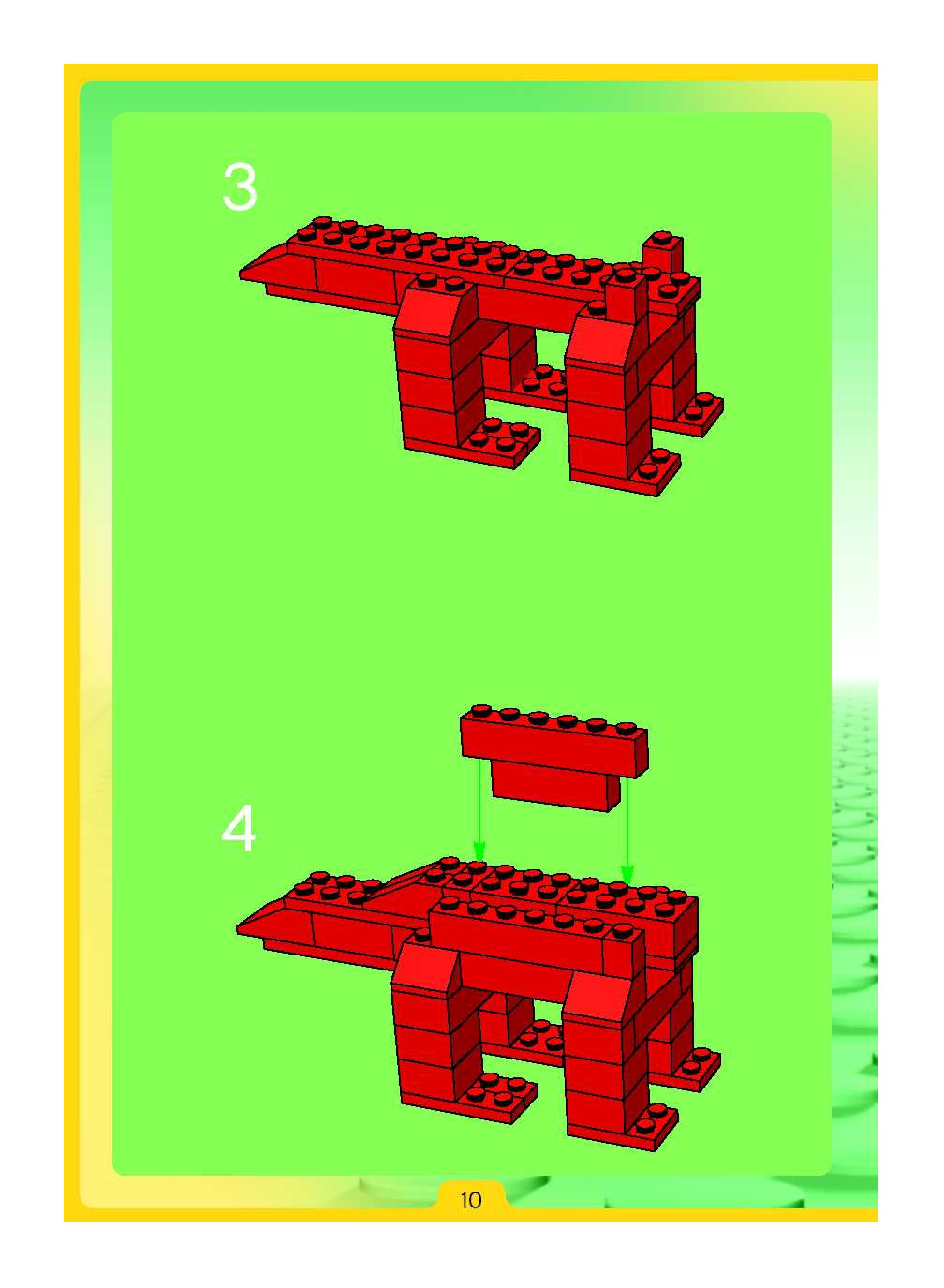 3

4

10