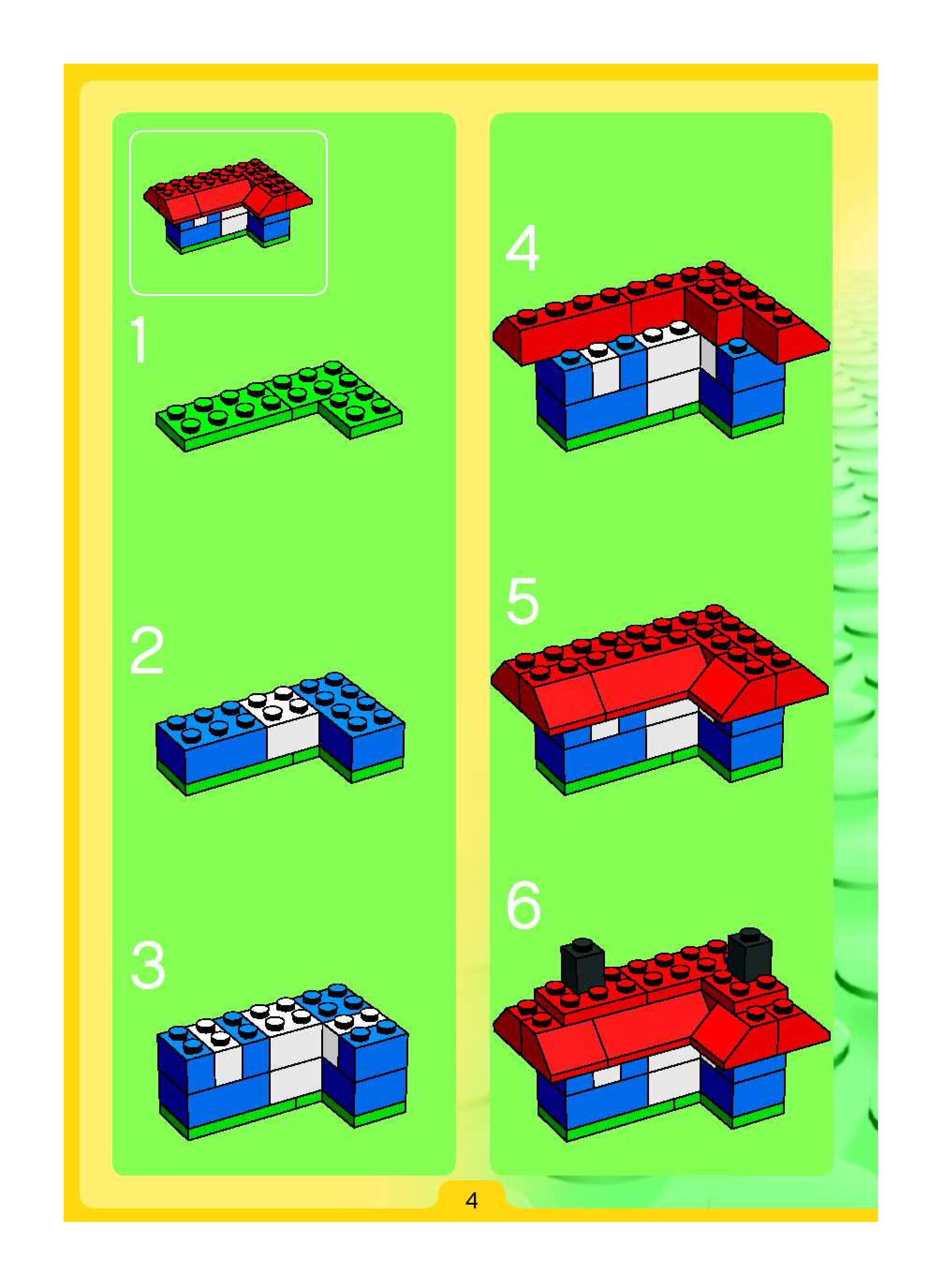 1

2

3

4

5

6

4