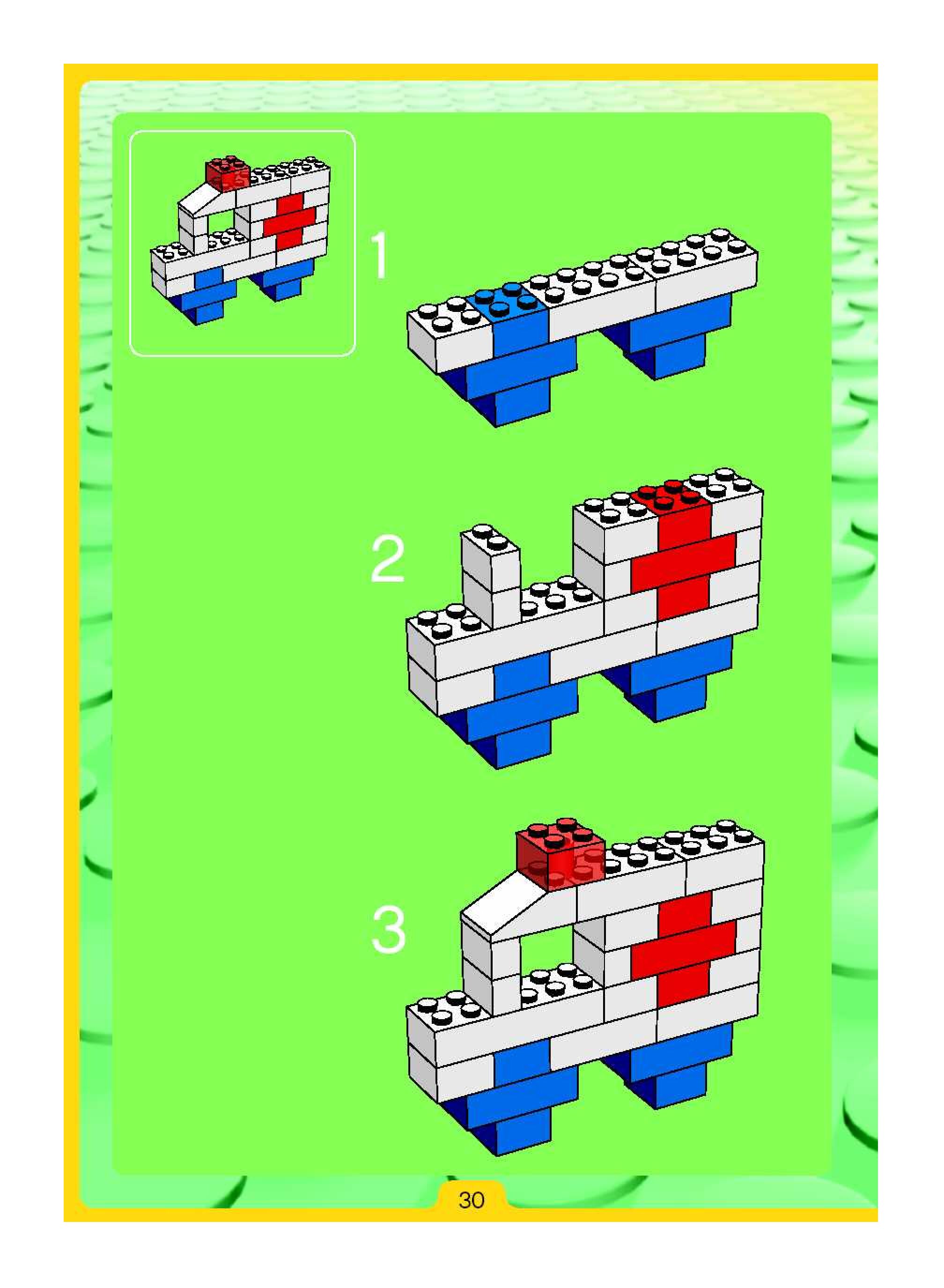 1

2

3

30