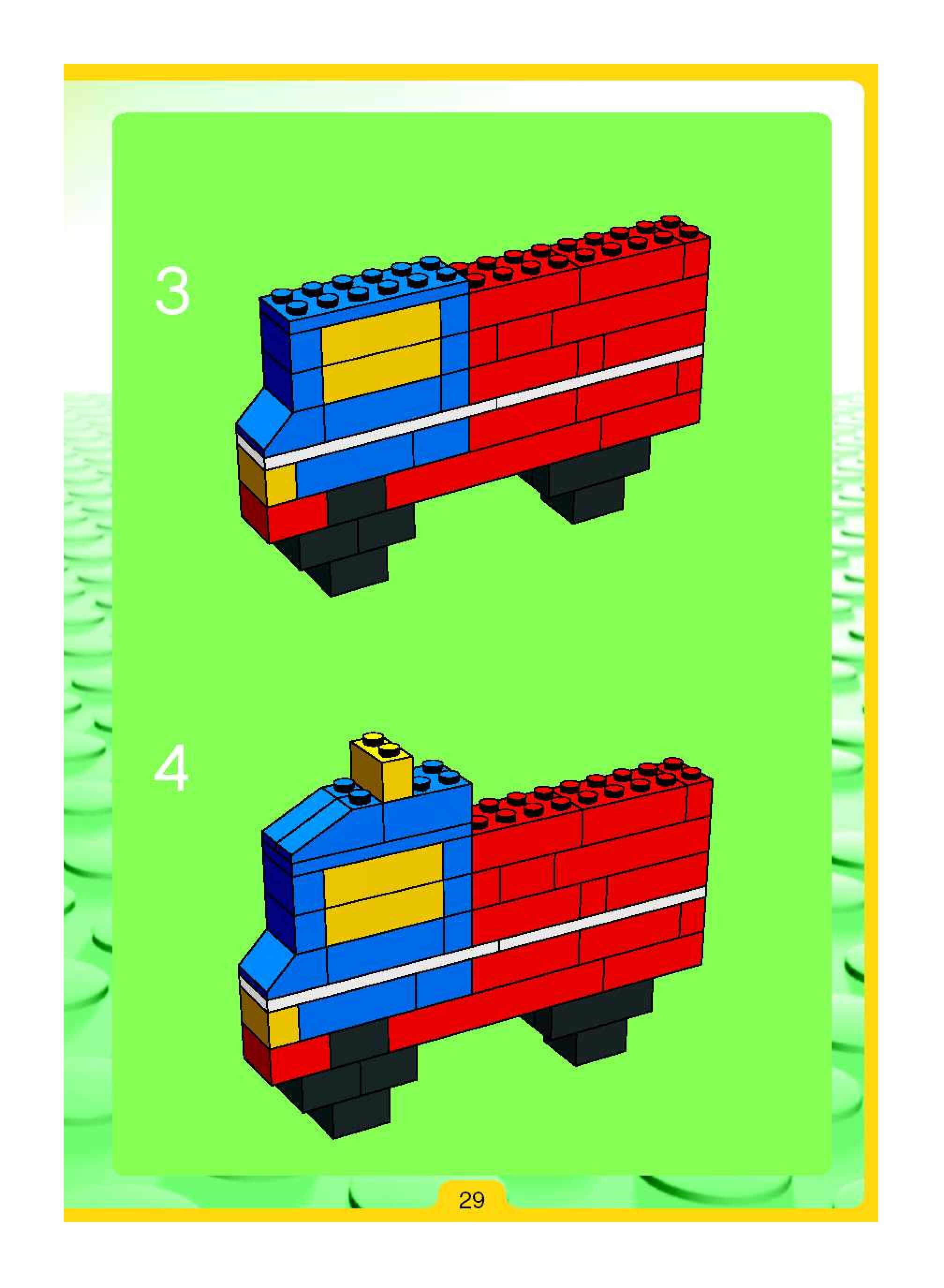 3

4

29