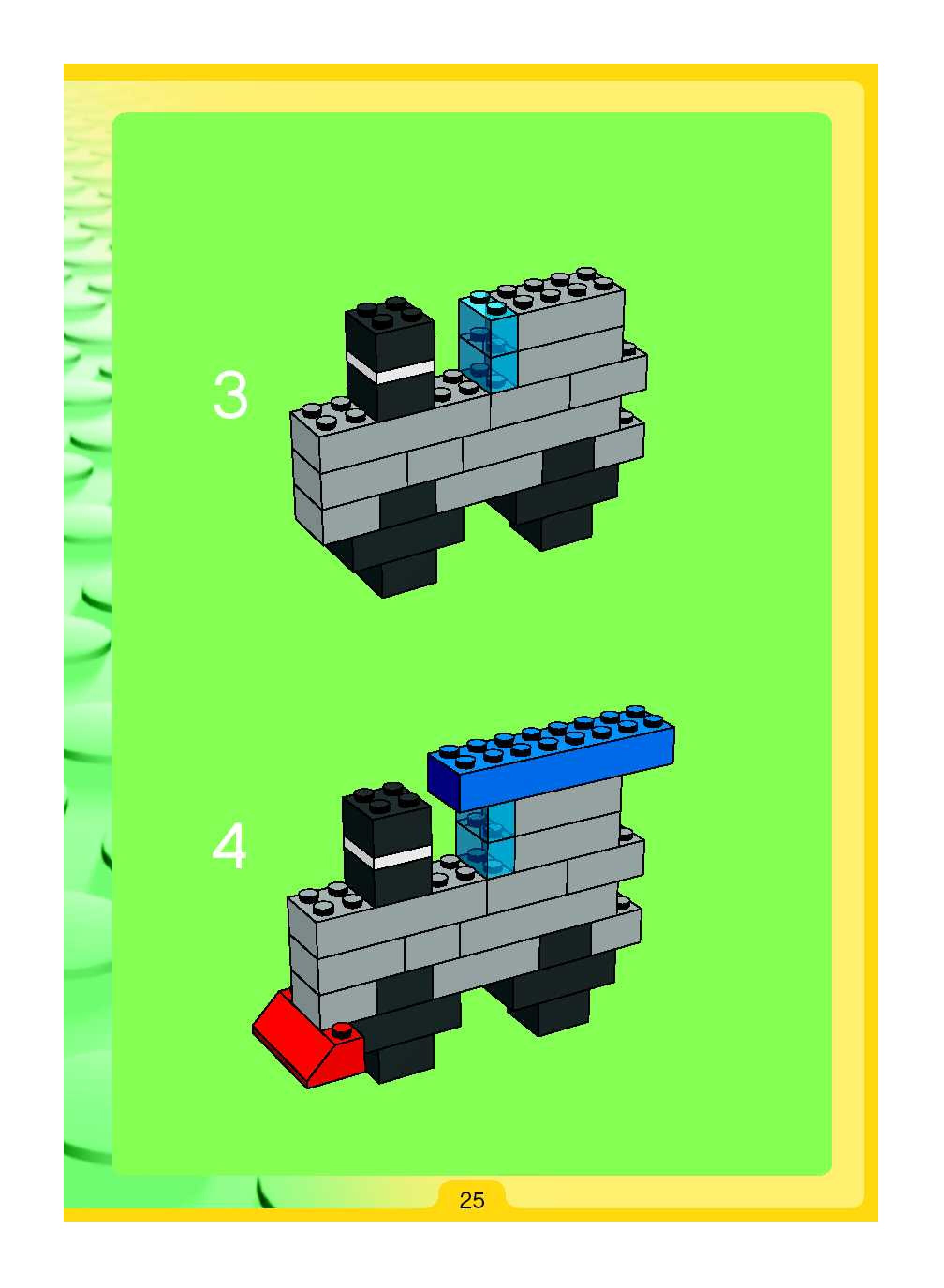 3

4

25