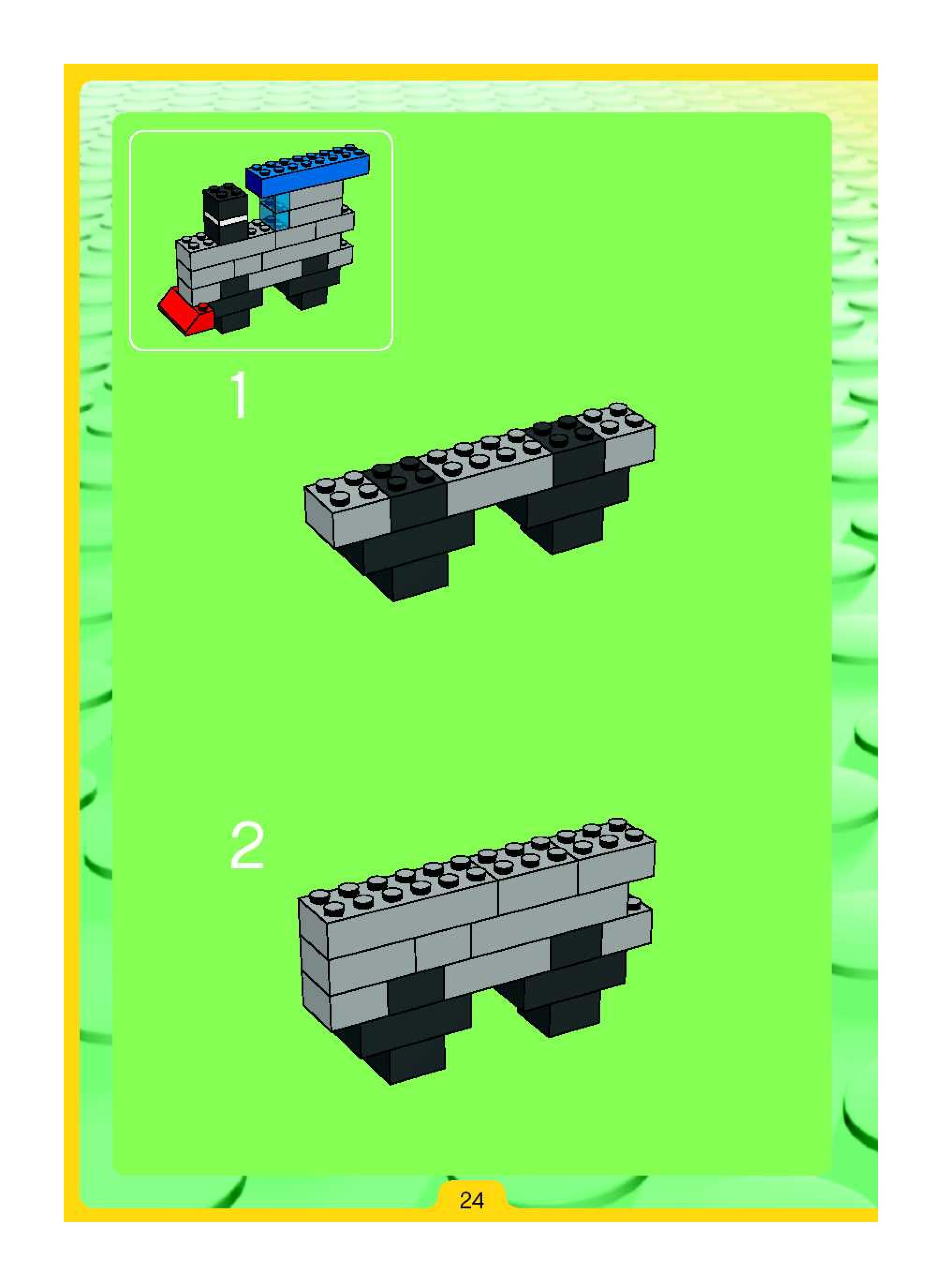 1

2

24