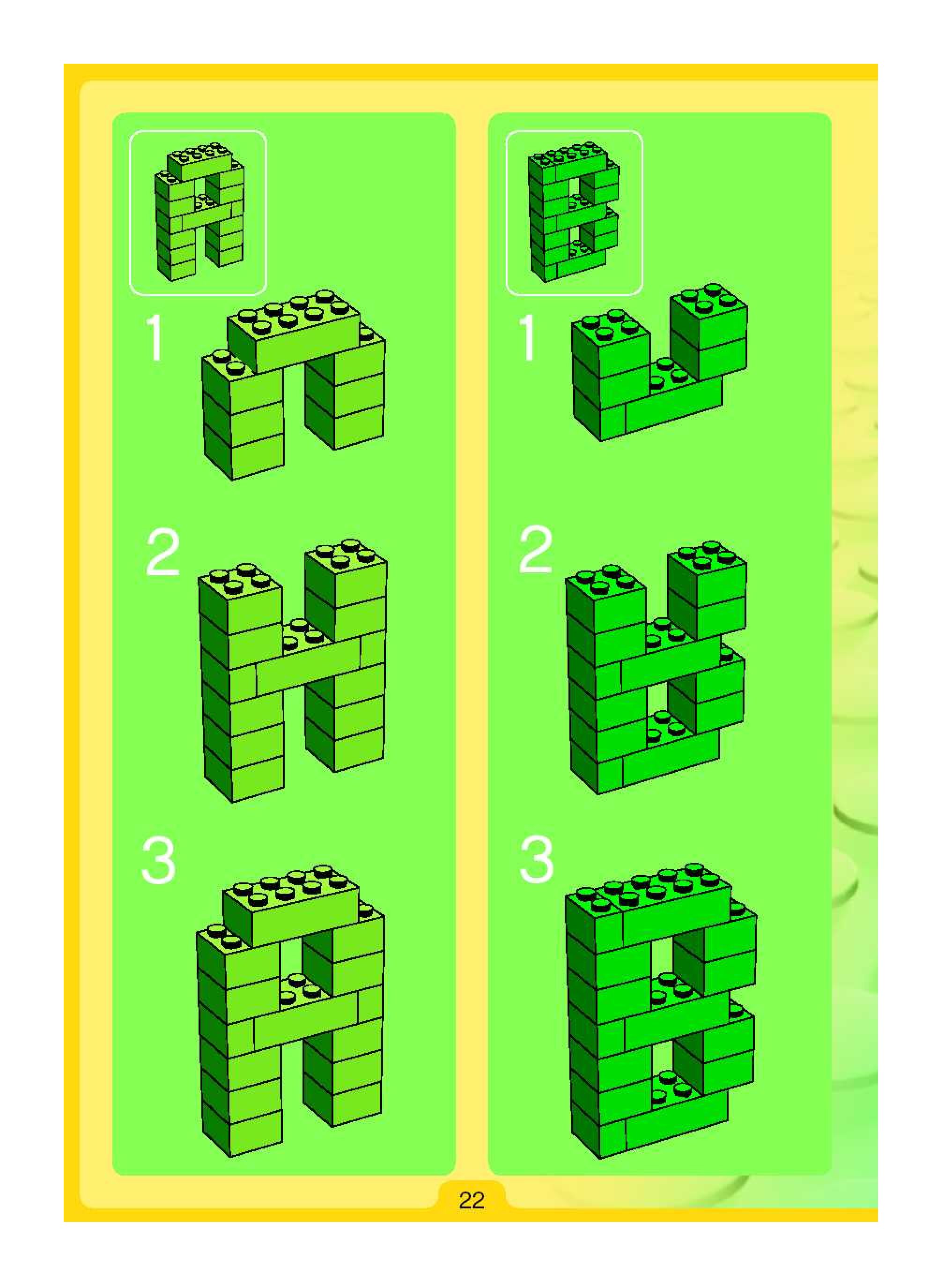 1

2

3

1

2

3

22