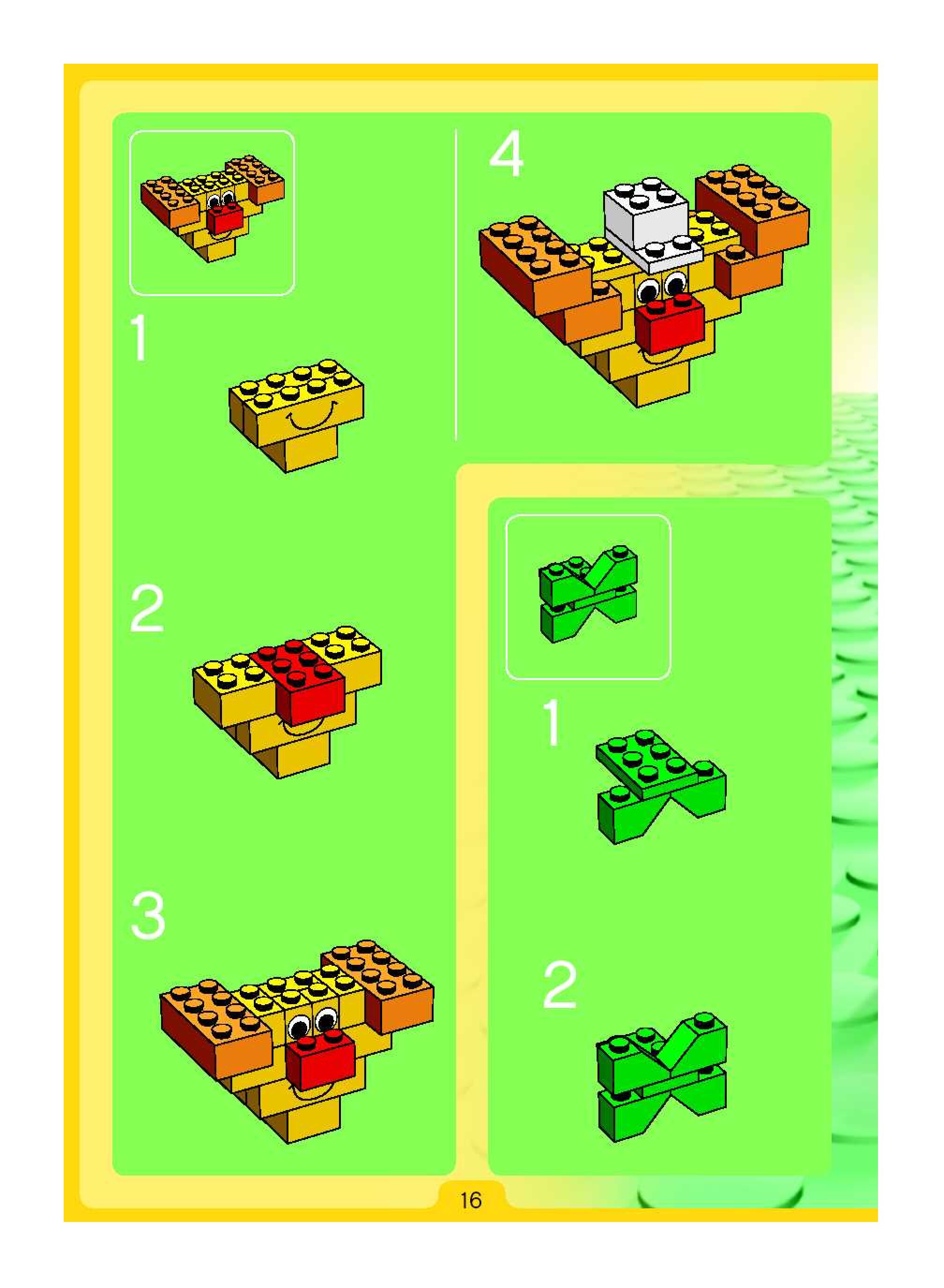 1

2

3

4

1

2

16