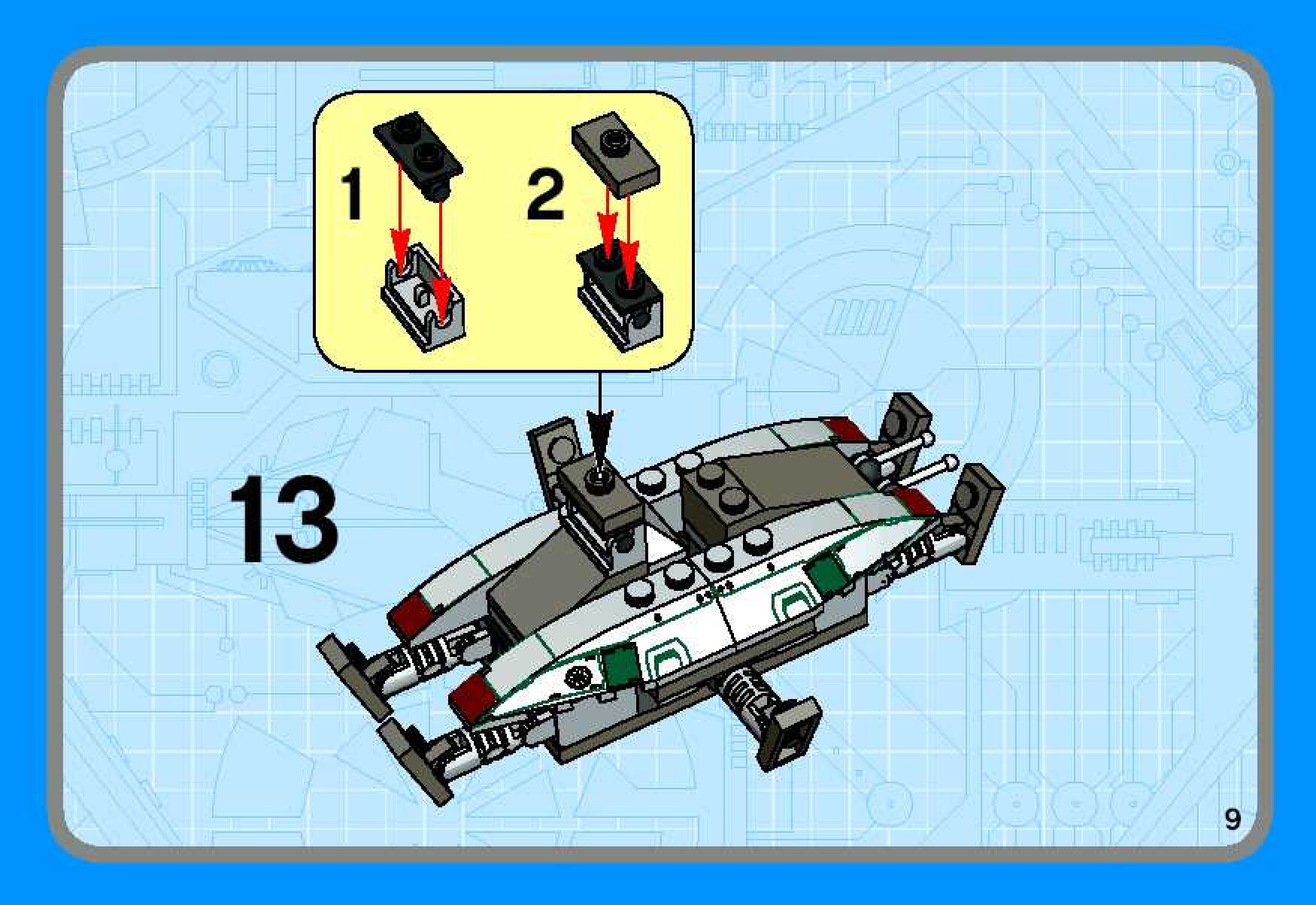 1

2

13

9