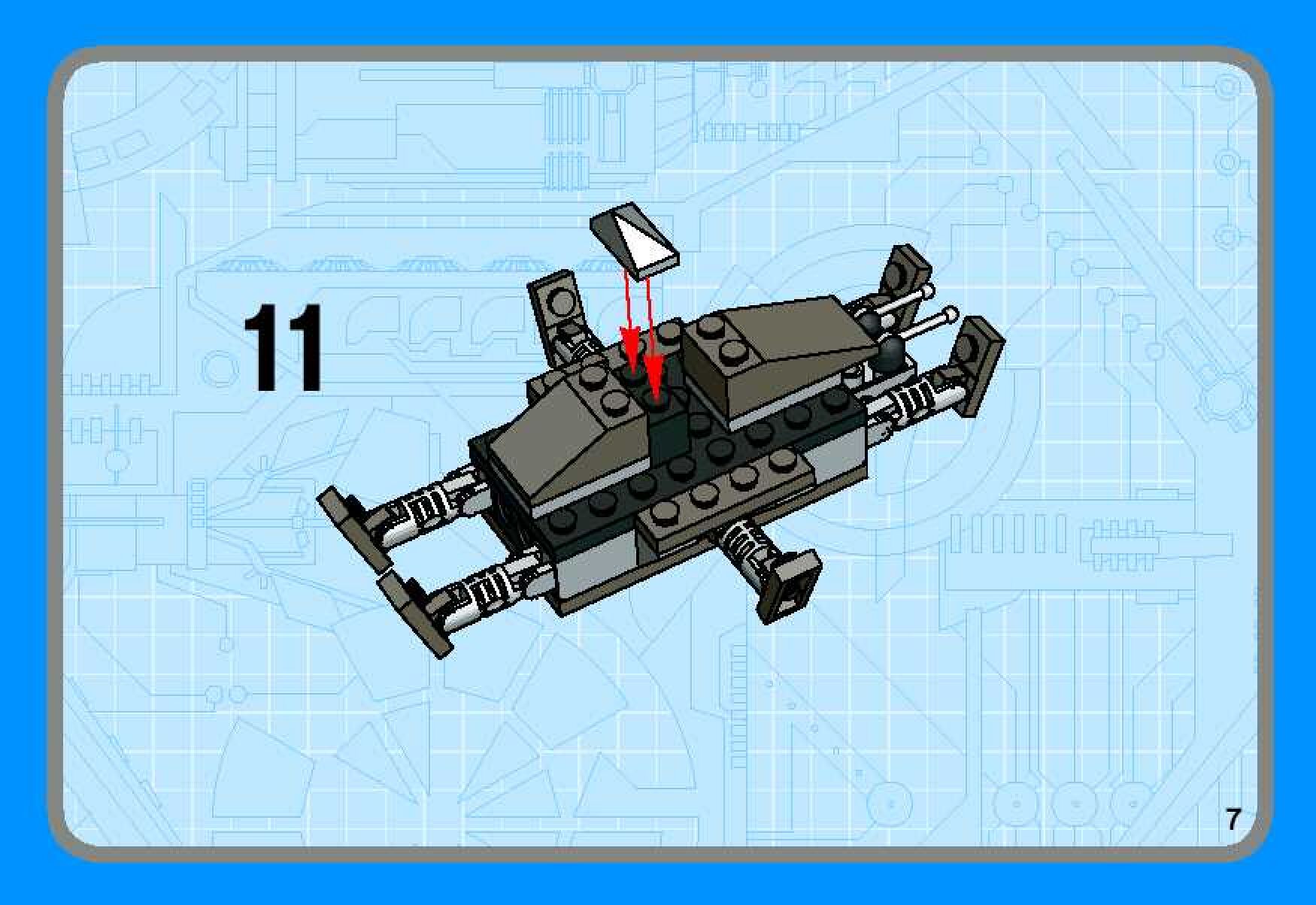 11

7