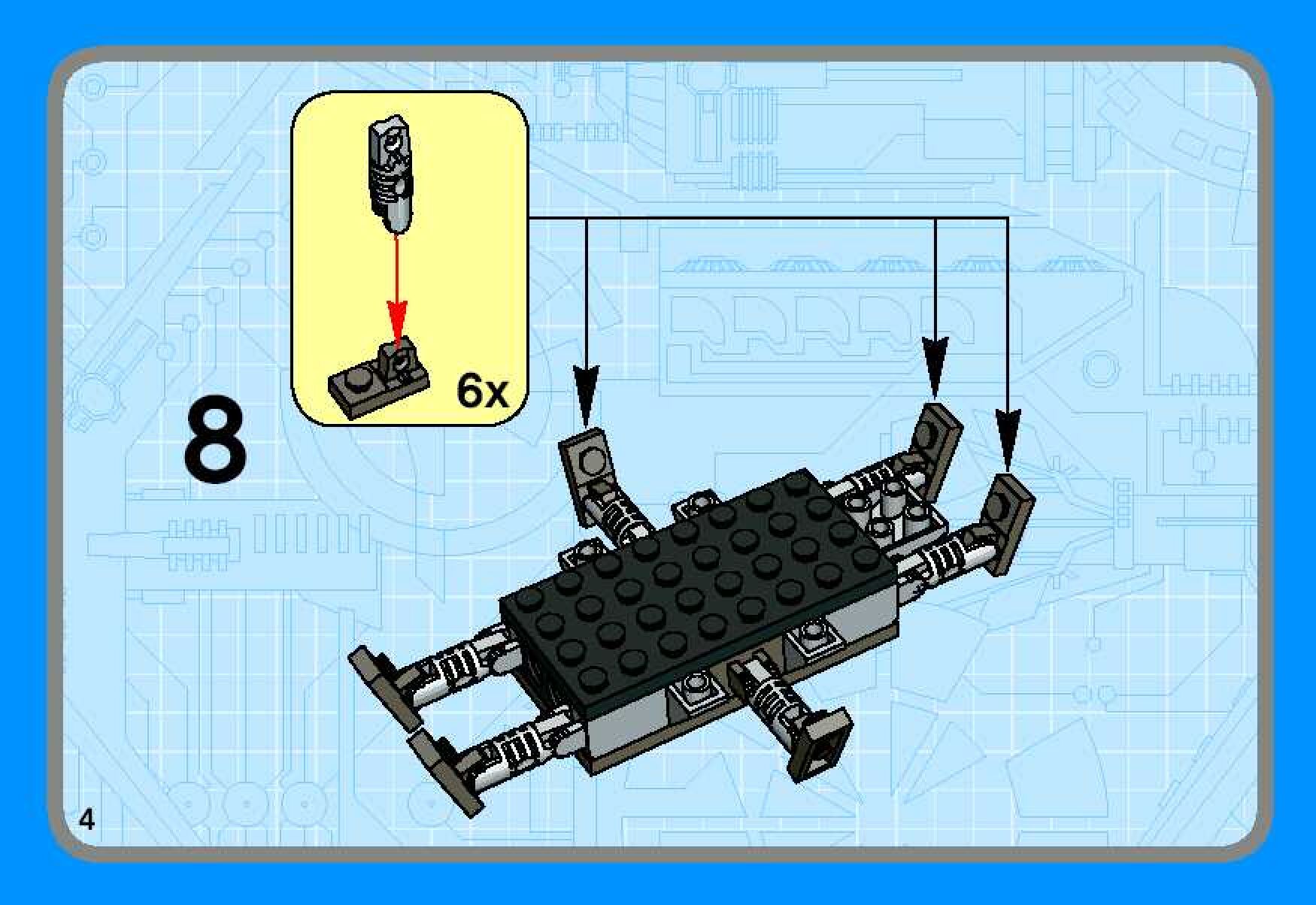 6x

8

4