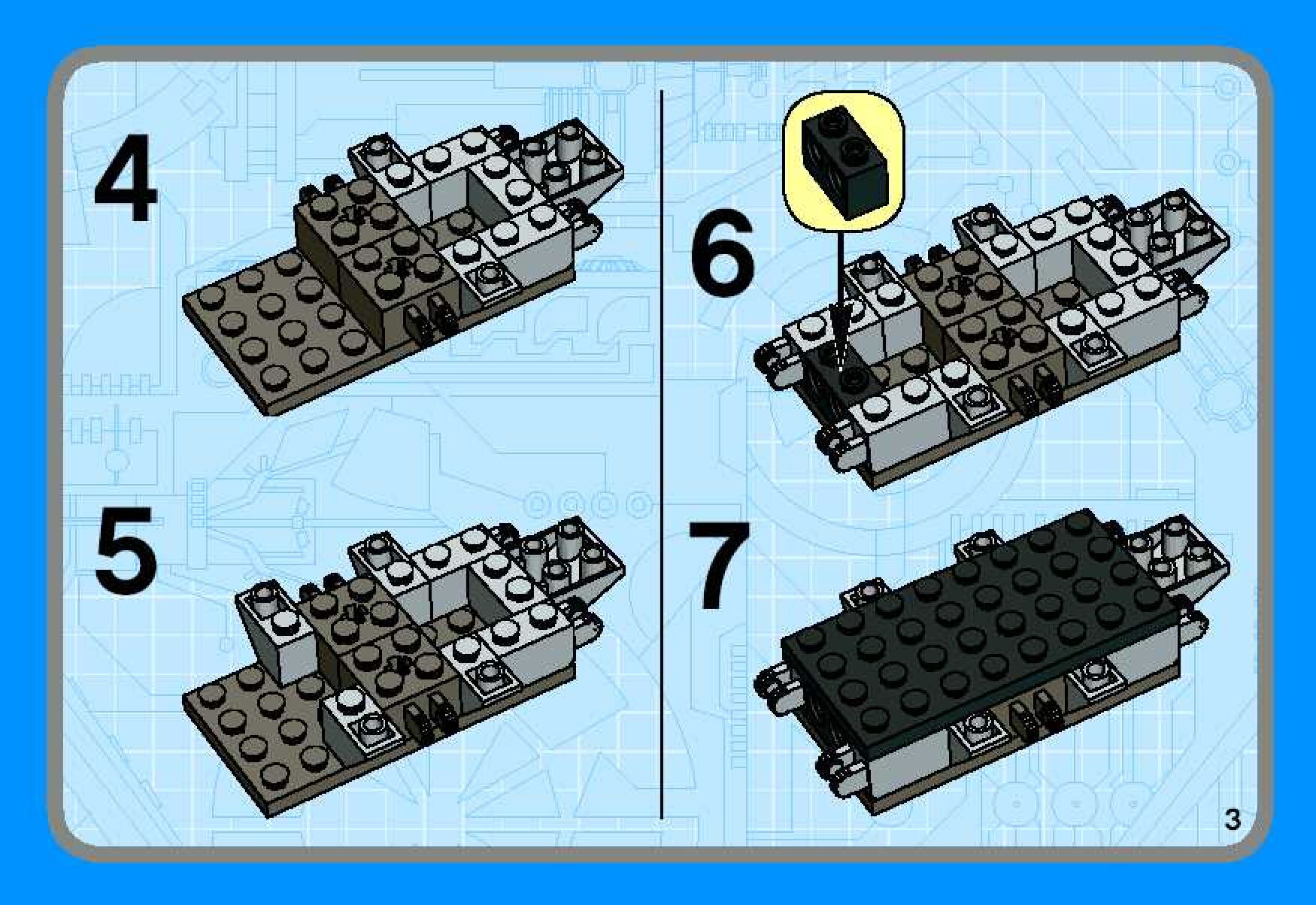 4

5

6

7

3