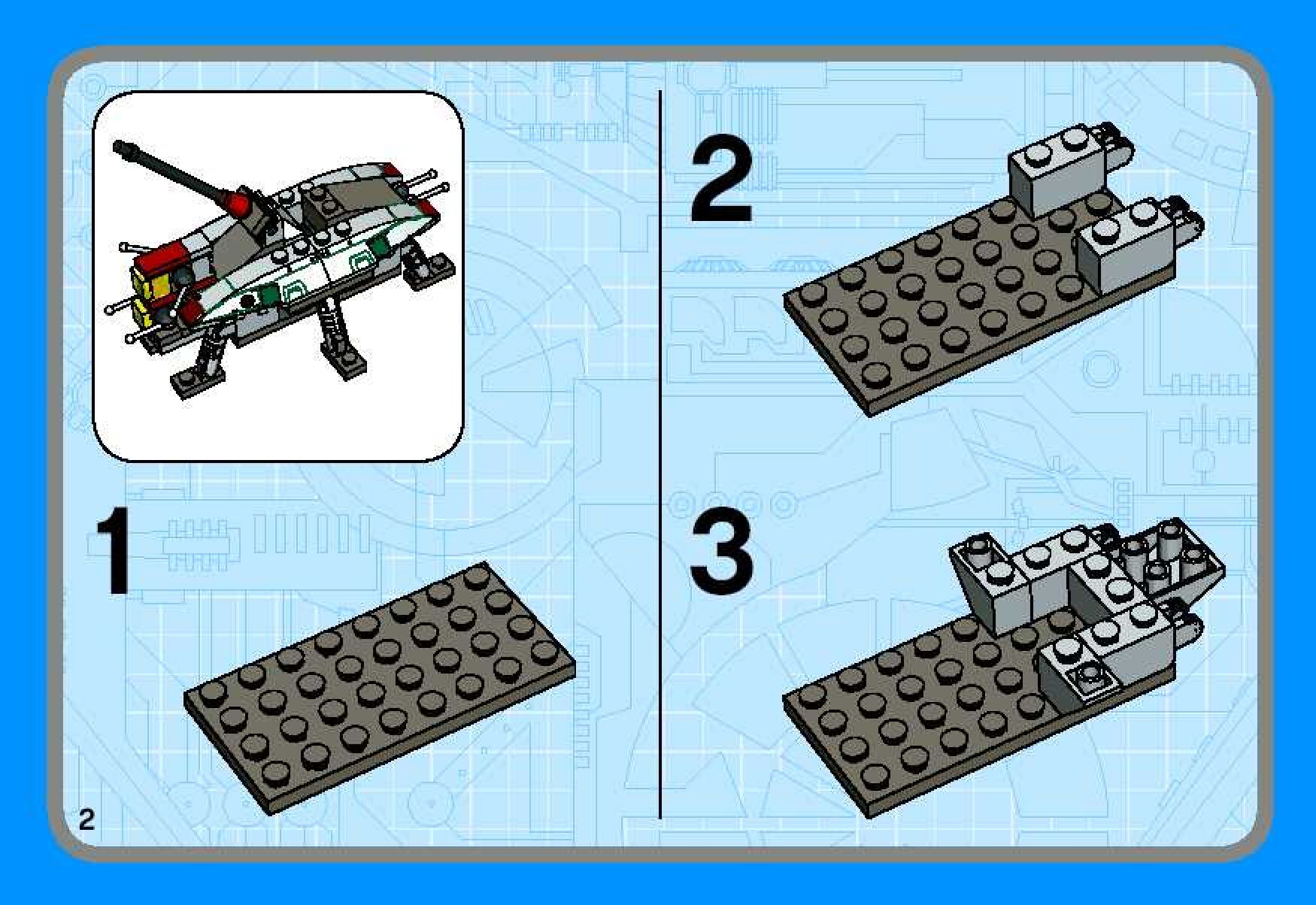 1

2

3

2