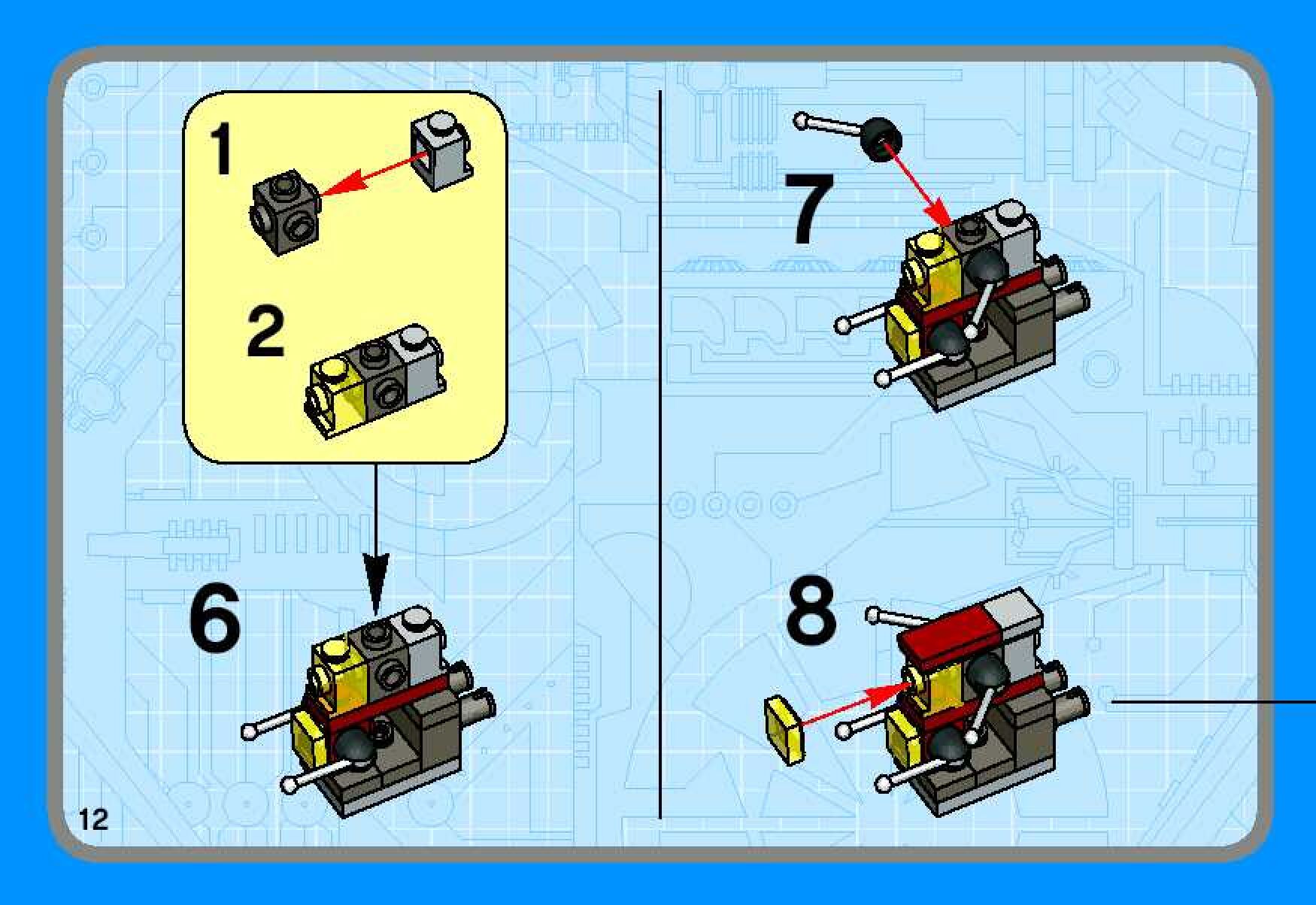 1

2

6

7

8

12