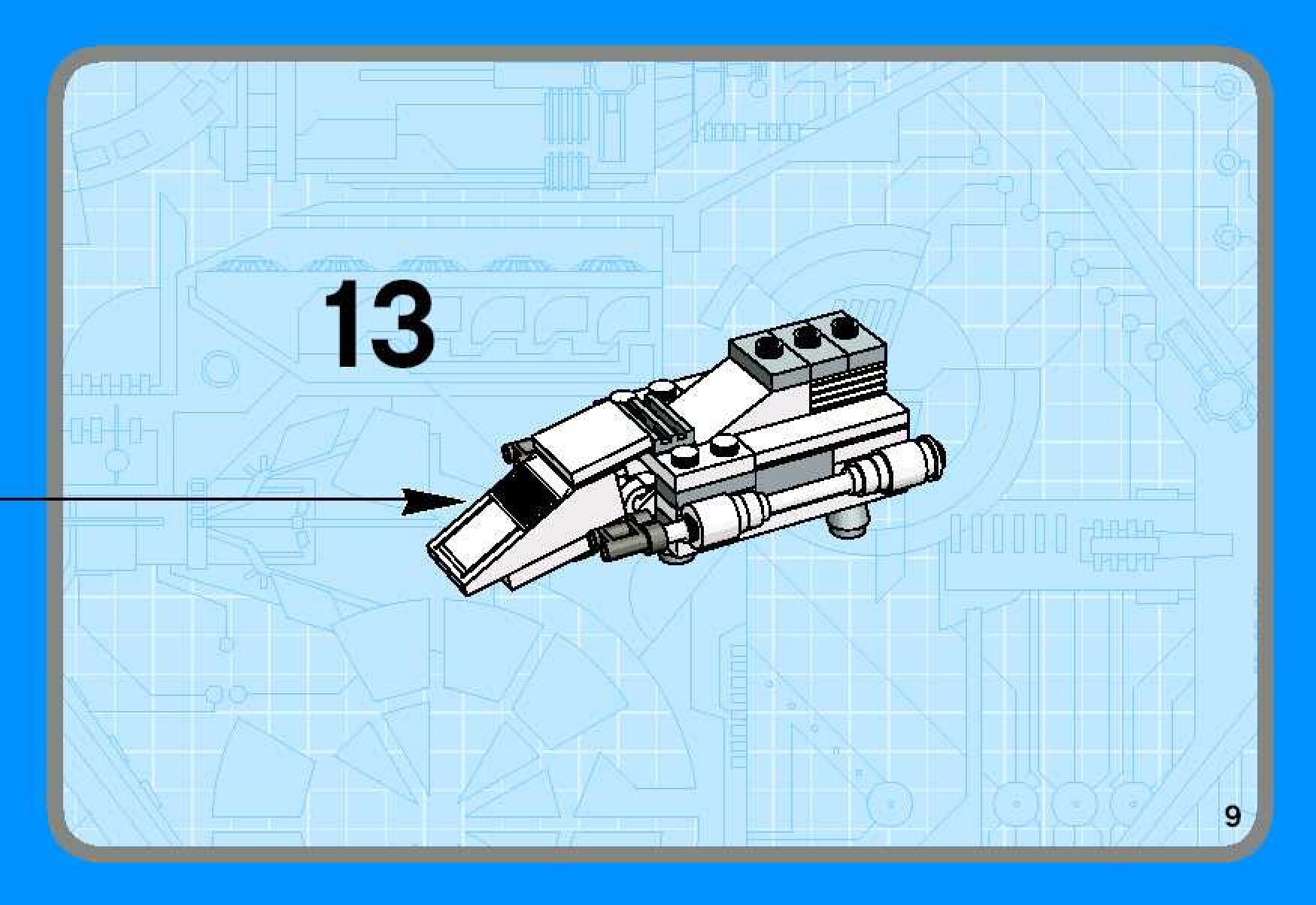 13

9