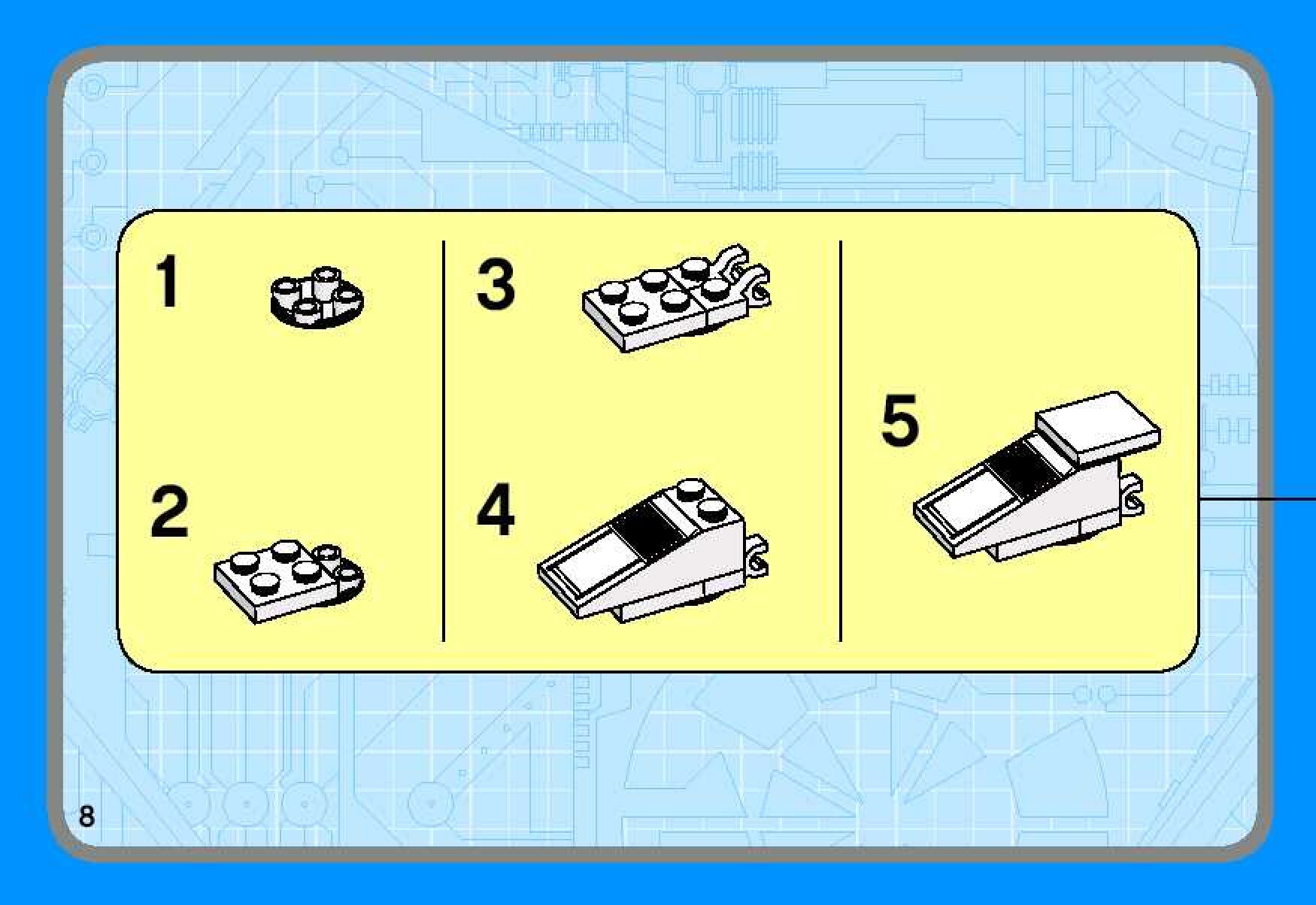 1

2

3

4

5

8