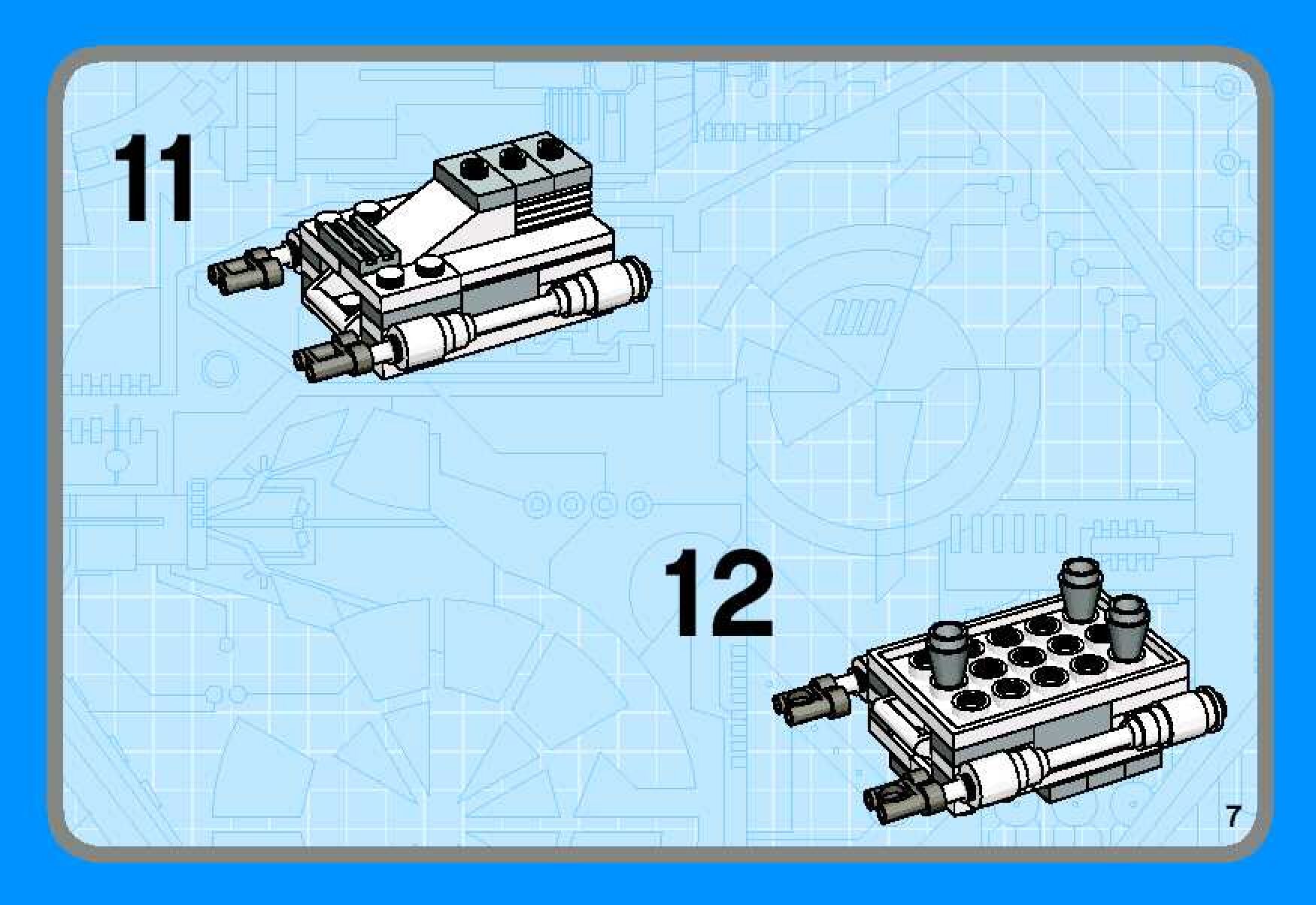 11

12

7